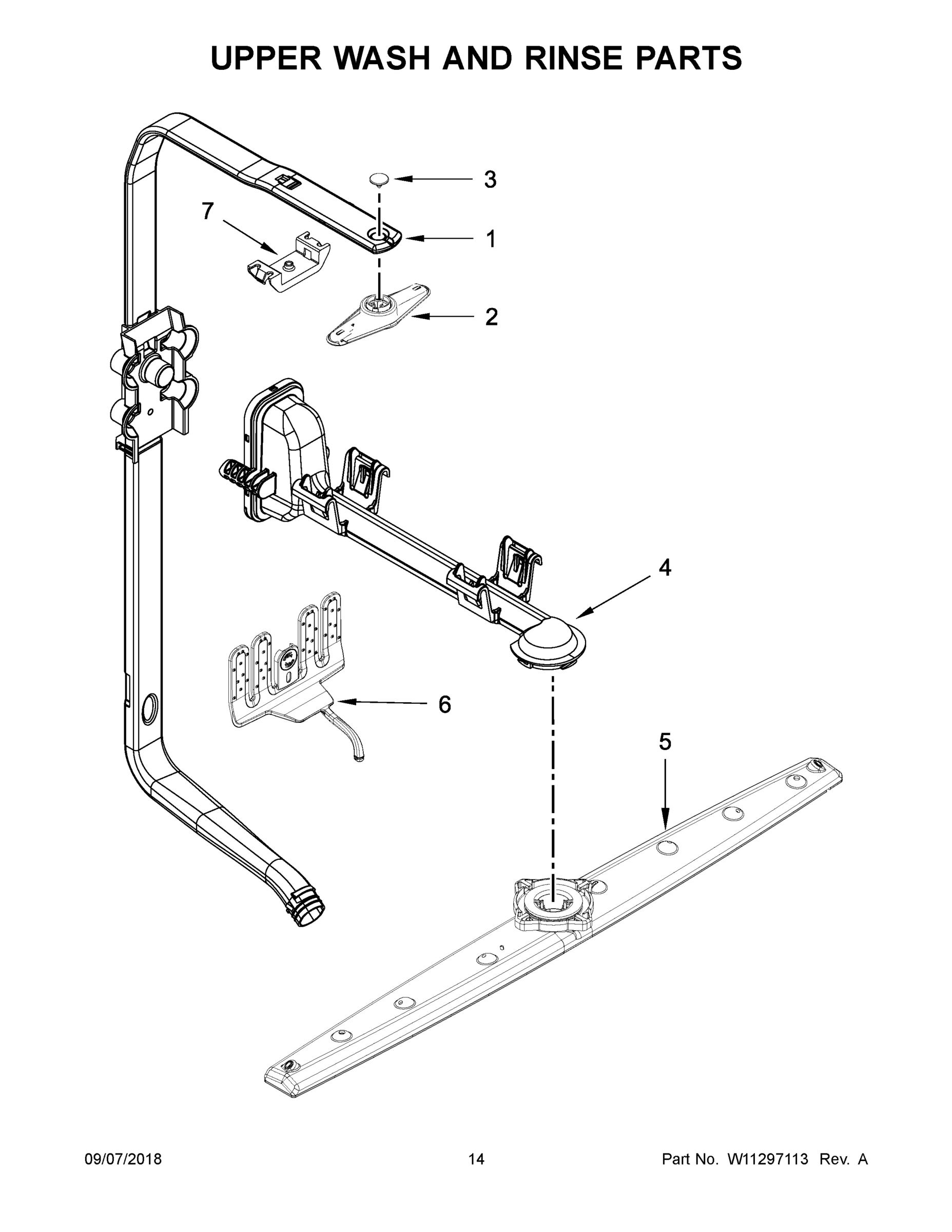 UPPER WASH AND RINSE PARTS

3

7

1

2

4

6

5

09/07/2018

14

Part No. W11297113 Rev. A