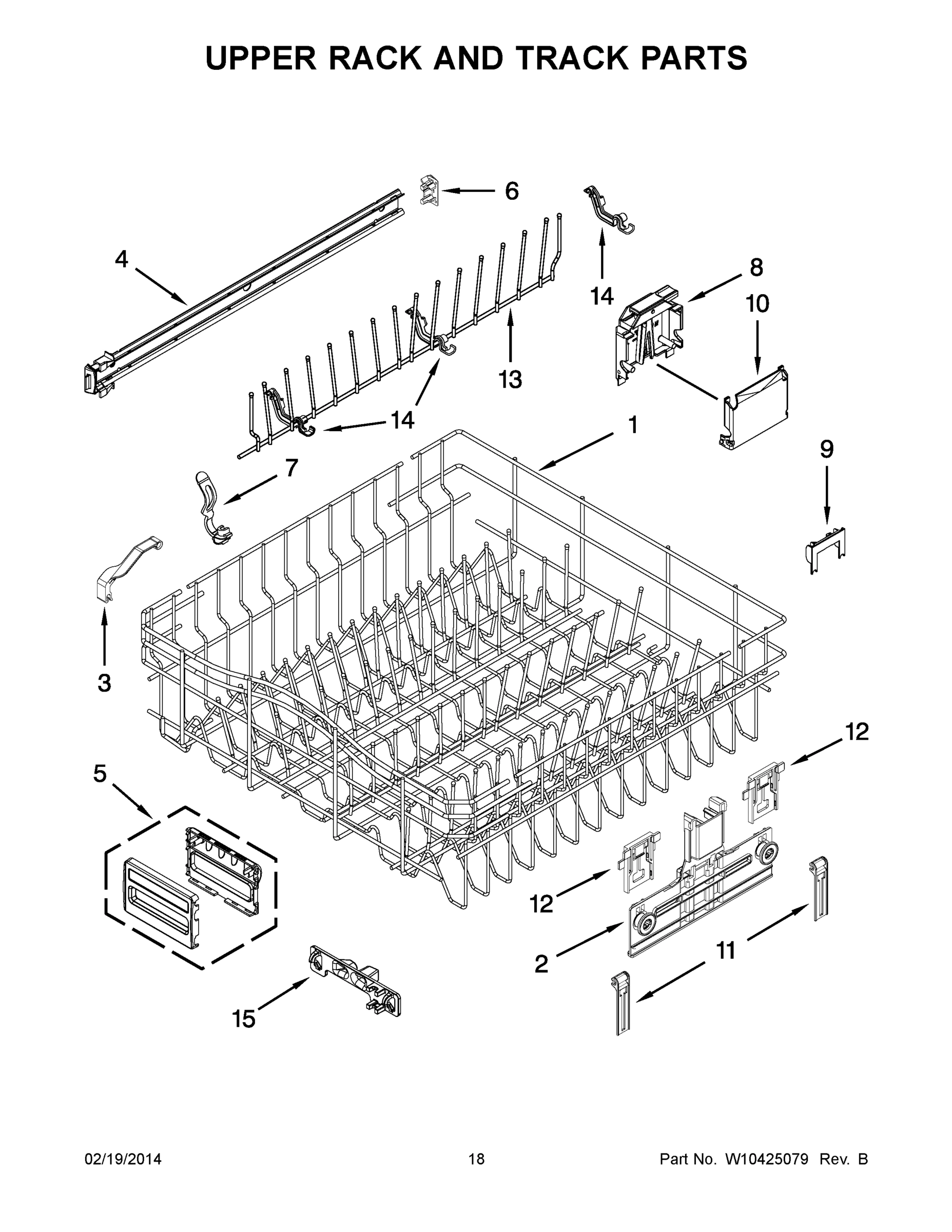 UPPER RACK AND TRACK PARTS

6
4
14
8
10
13
14
1
7
9
3
12
5
12
2
11
15

02/19/2014

18

Part No. W10425079 Rev. B