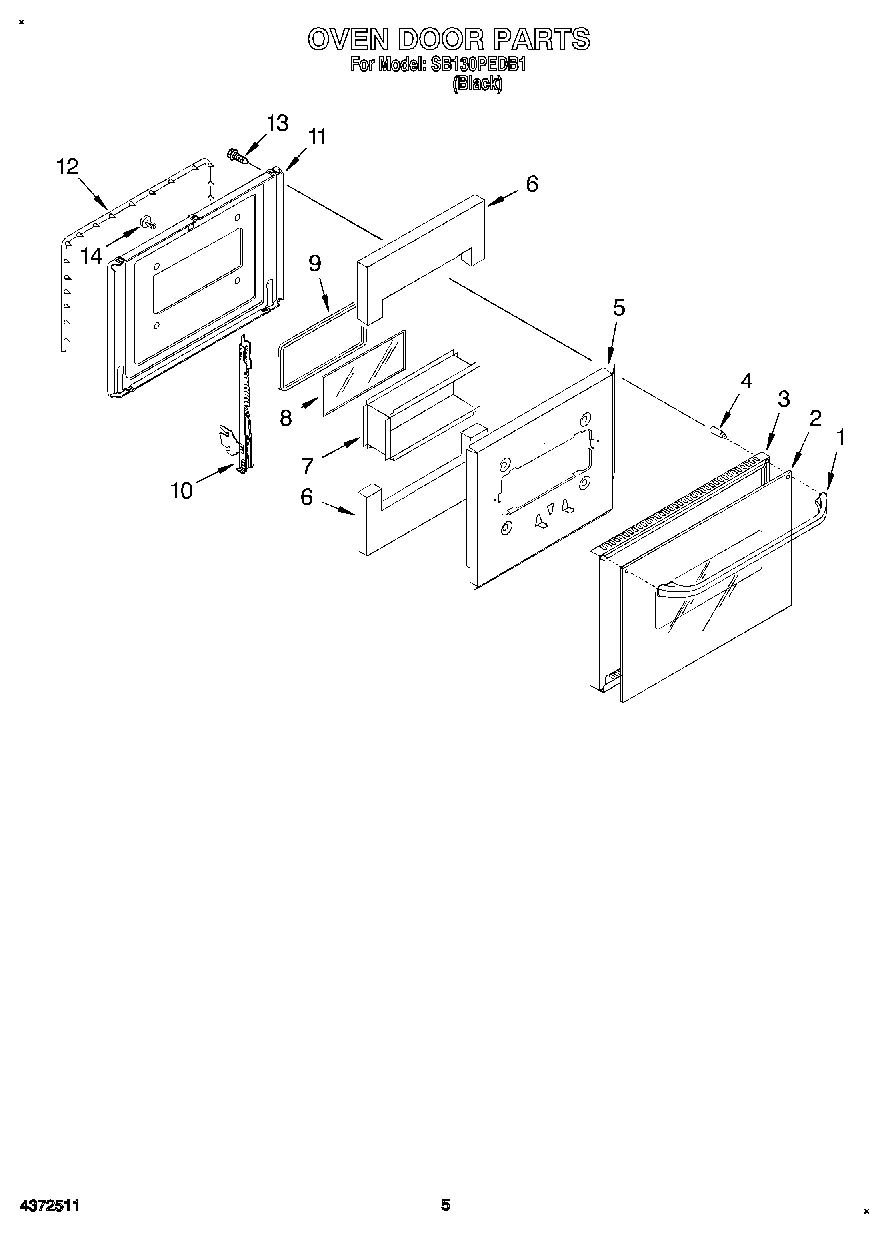 OVEN DOOR PARTS
For Model: SB130PEDB1
(Black)

13
11
12
6
14
9
5
8
4
3
2
1
7
10
6

4372511

5