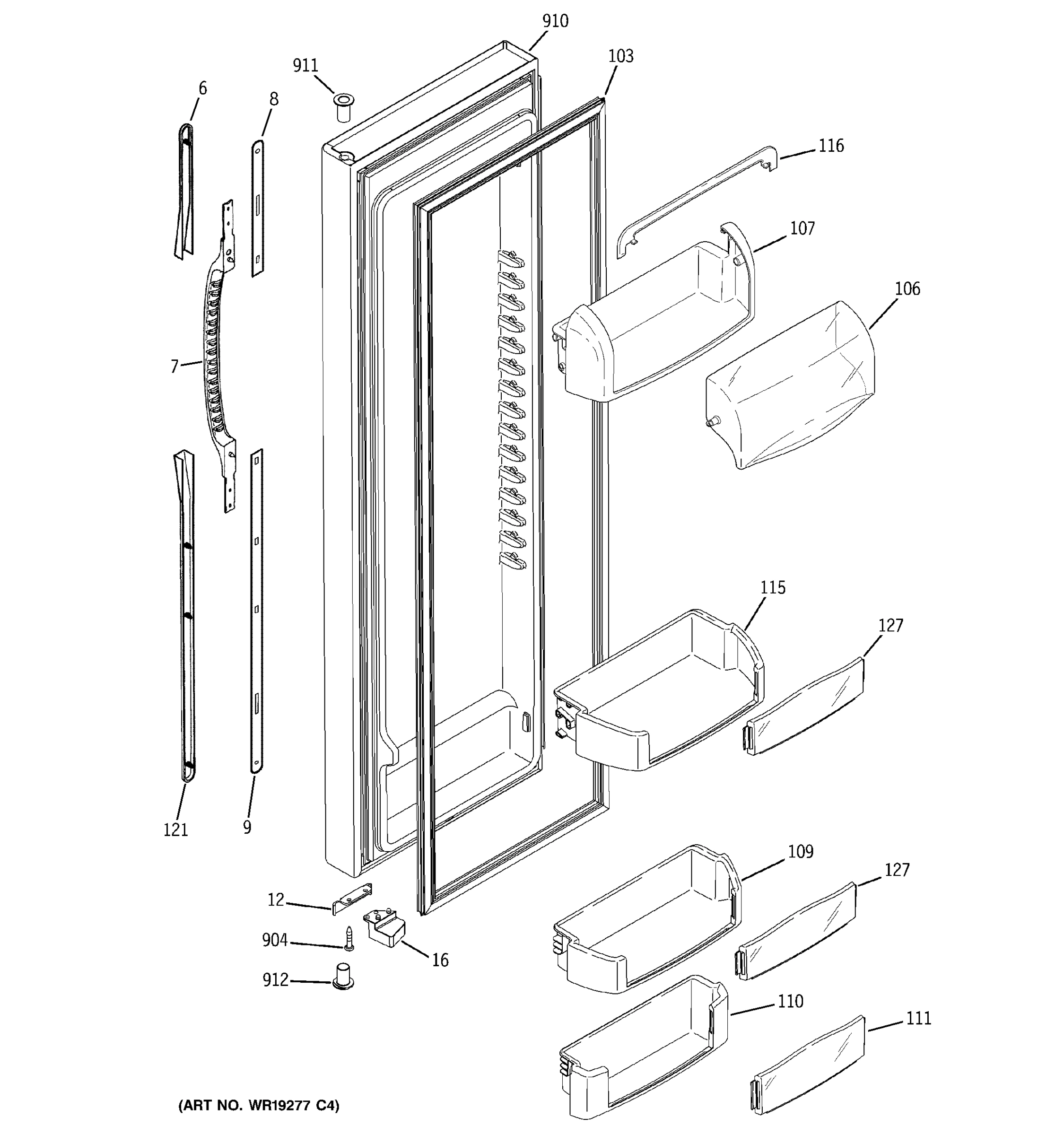 910
911
103
6
8
116
107
106
7
115
127
121
9
109
127
12
904
16
912
110
111
(ART NO. WR19277 C4)