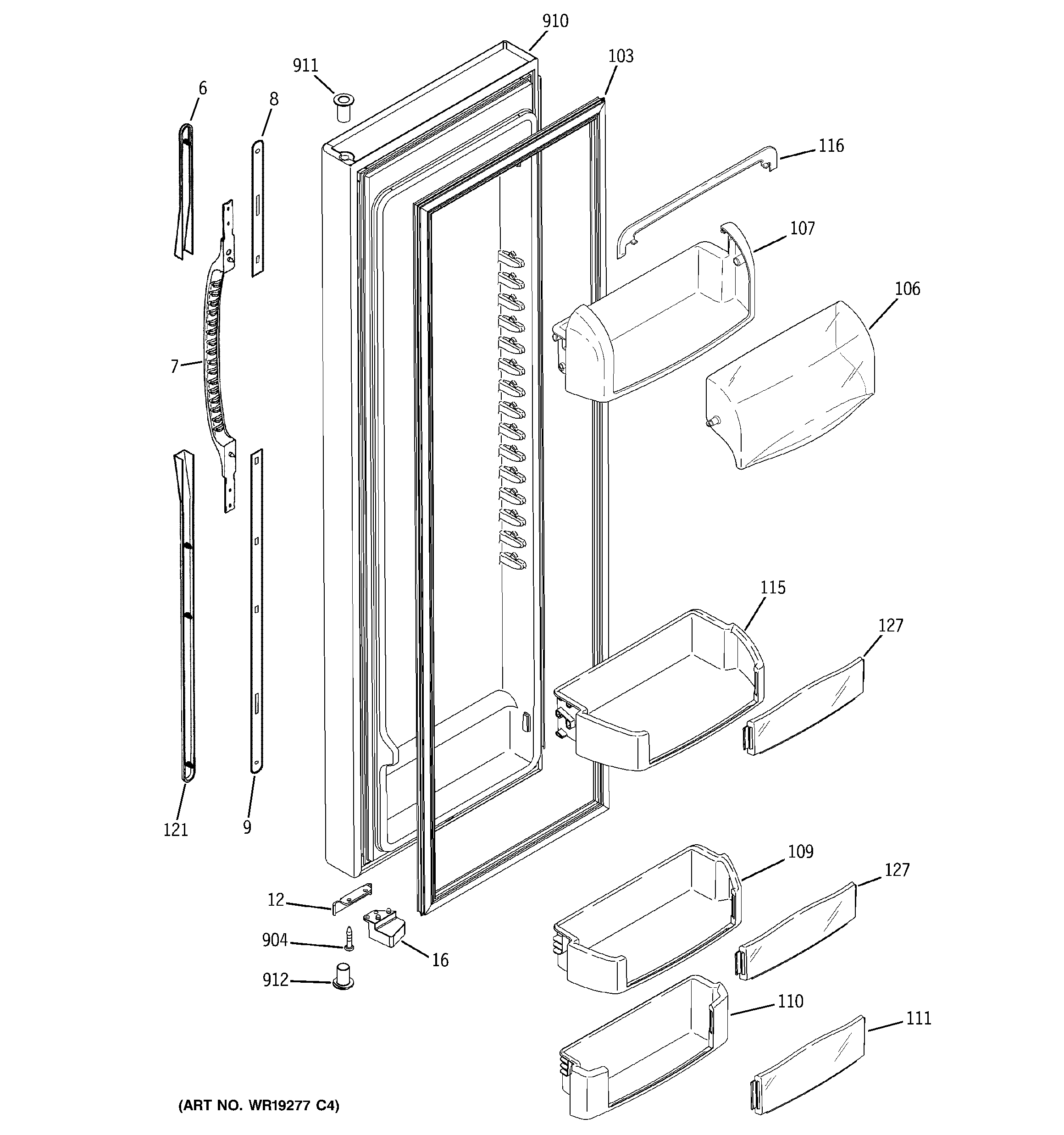 910
911
103
6
8
116
107
106
7
115
127
121
9
109
127
12
904
16
912
110
111
(ART NO. WR19277 C4)