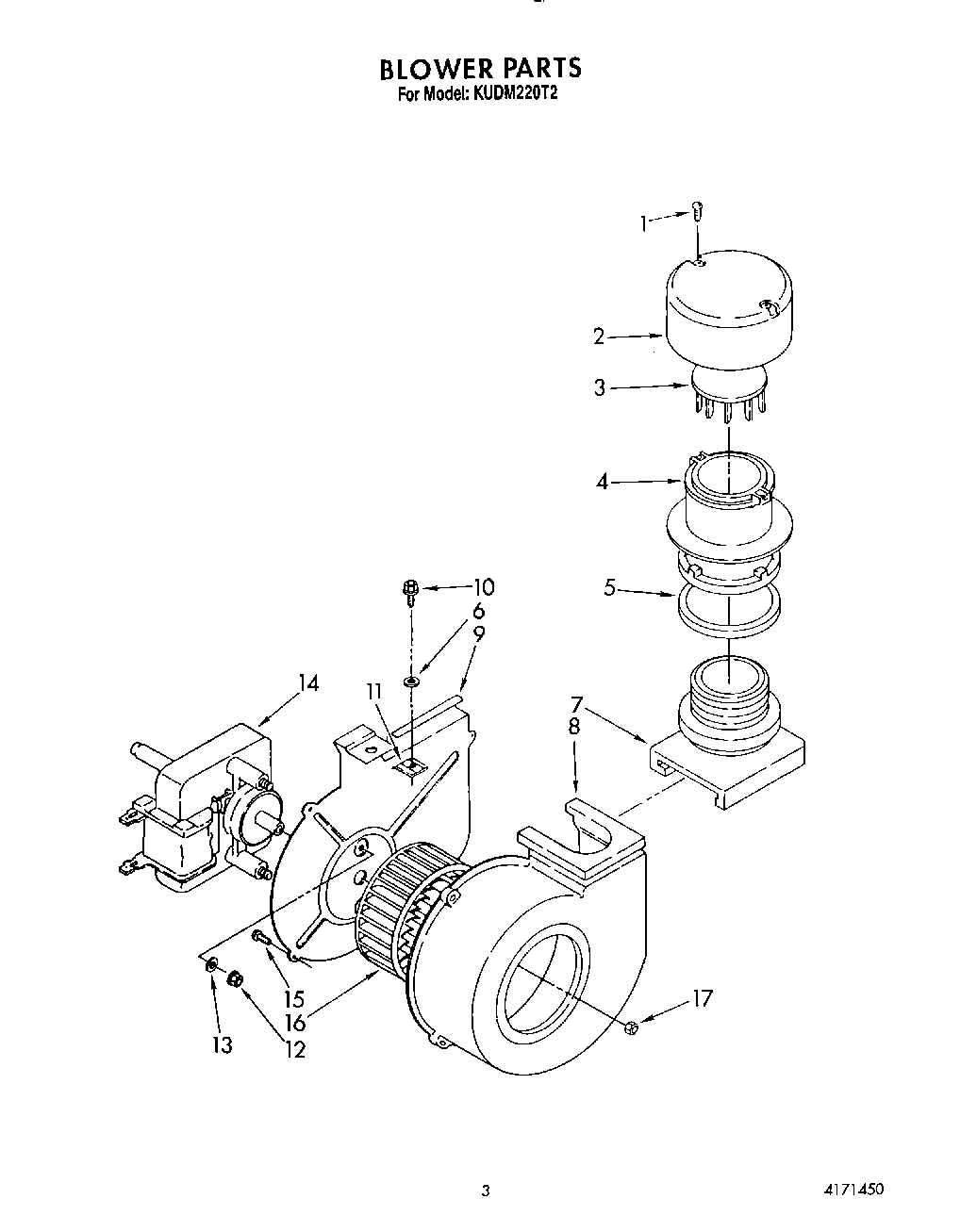 BLOWER PARTS
For Model: KUDM220T2

1
2
3
4
5
10
6
9
14
11
7
8
15
16
13
12
17

3

4171450