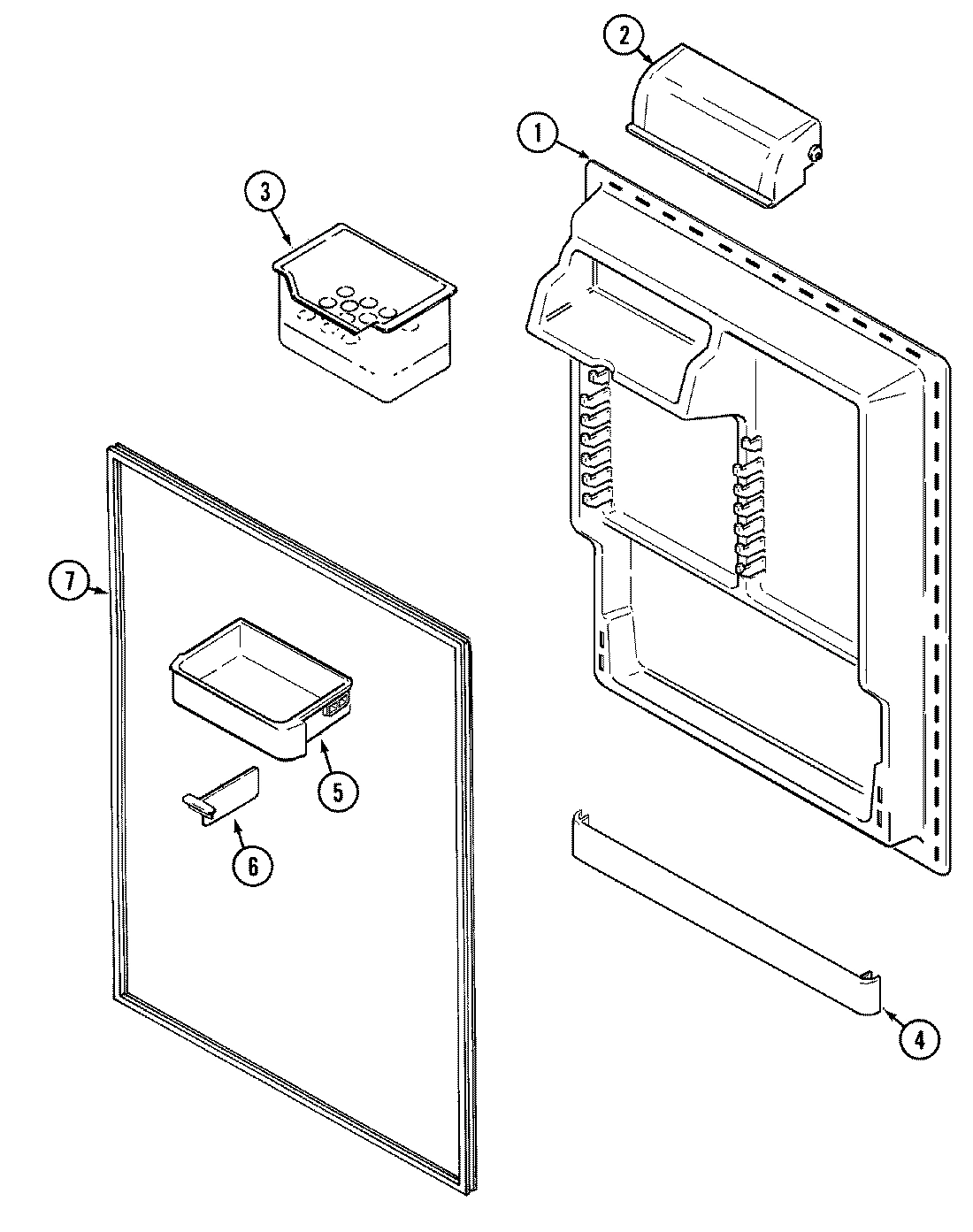 2
1
3
7
5
6
4