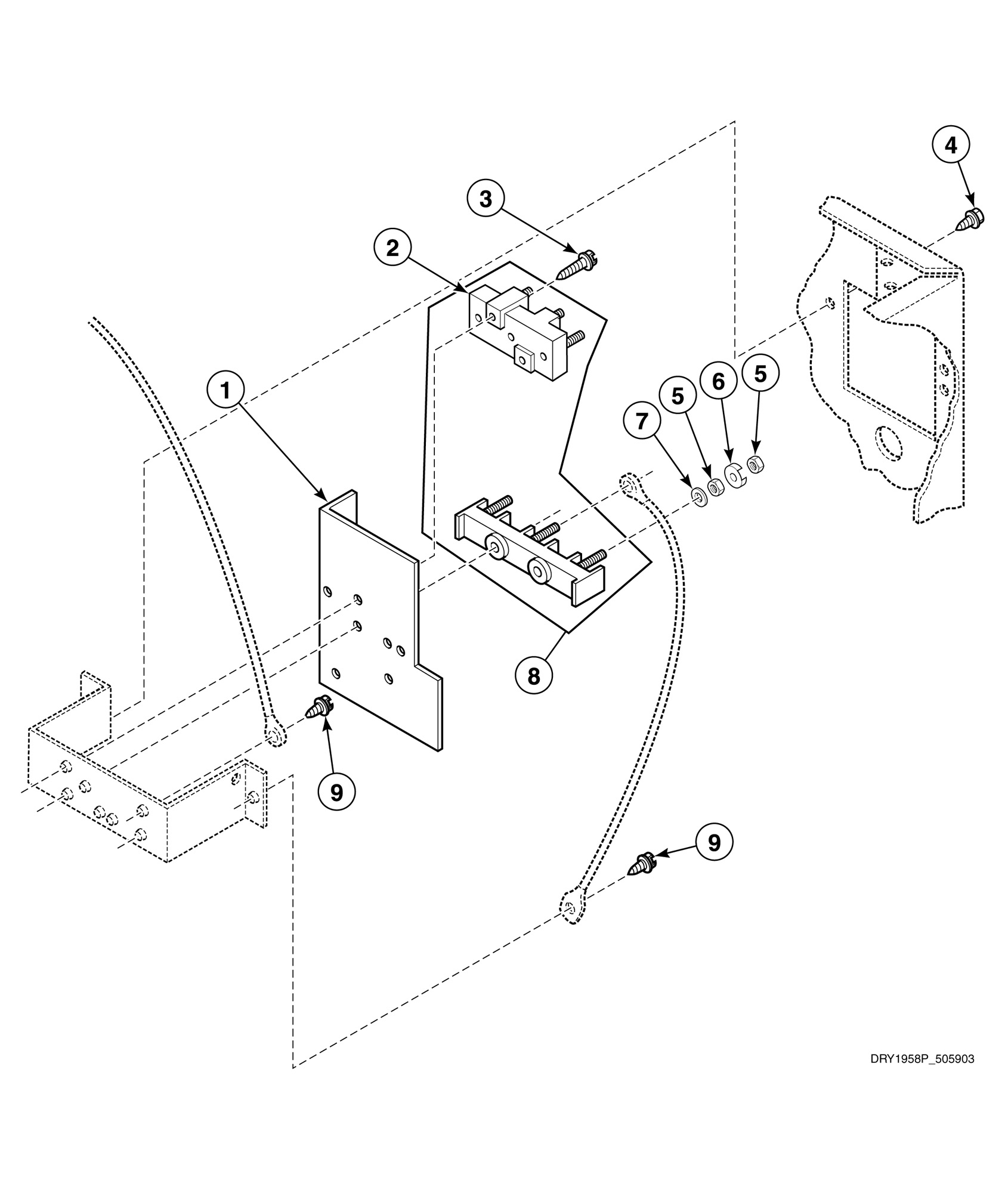 4
3
2
1
7
5
6
5
8
9
9
DRY1958P_505903