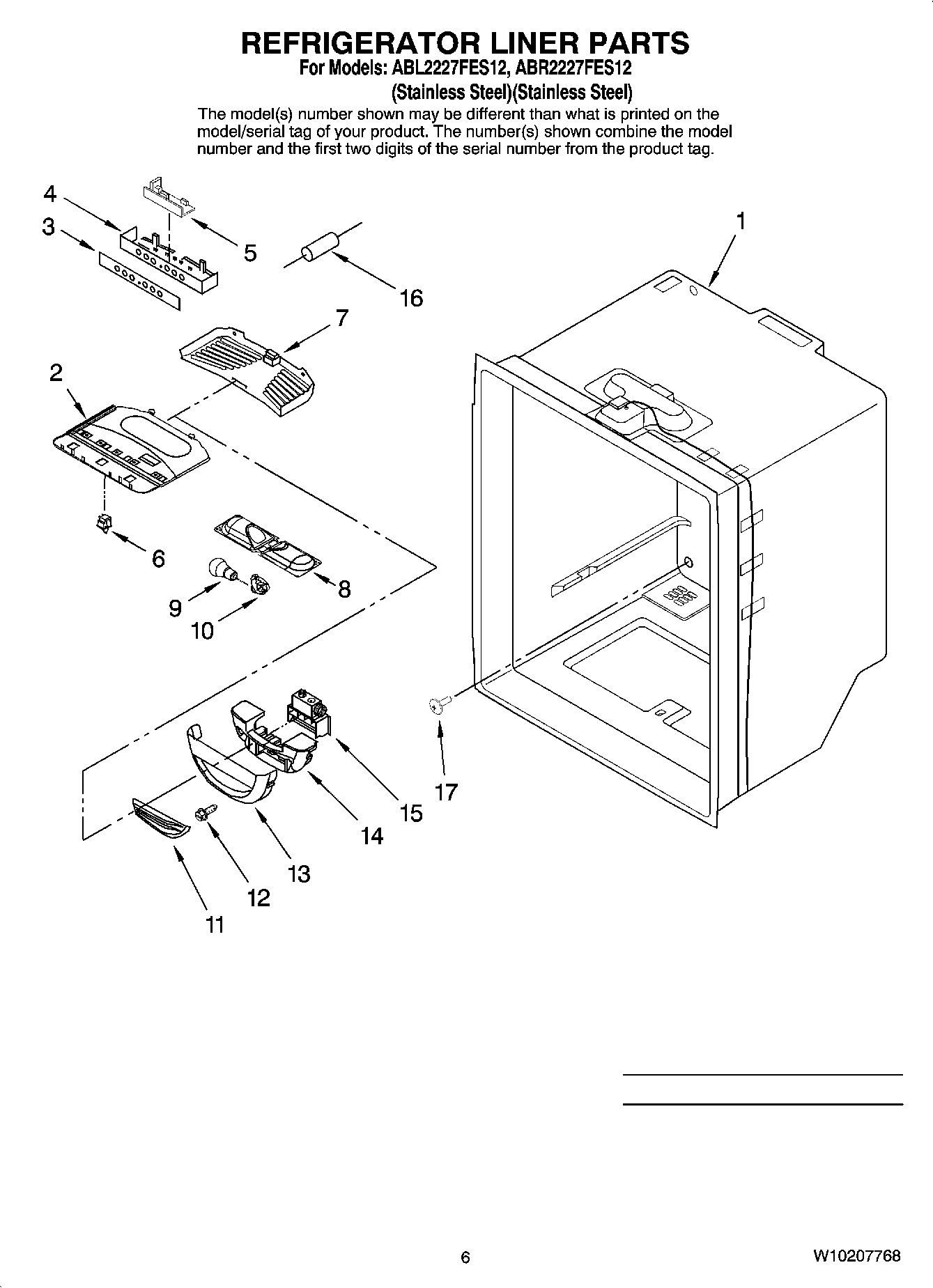 REFRIGERATOR LINER PARTS
For Models: ABL2227FES12, ABR2227FES12
(Stainless Steel)(Stainless Steel)

The model(s) number shown may be different than what is printed on the model/serial tag of your product. The number(s) shown combine the model number and the first two digits of the serial number from the product tag.

4
3
5
16
1
7
2
6
8
9
10
17
15
14
13
12
11

6
W10207768