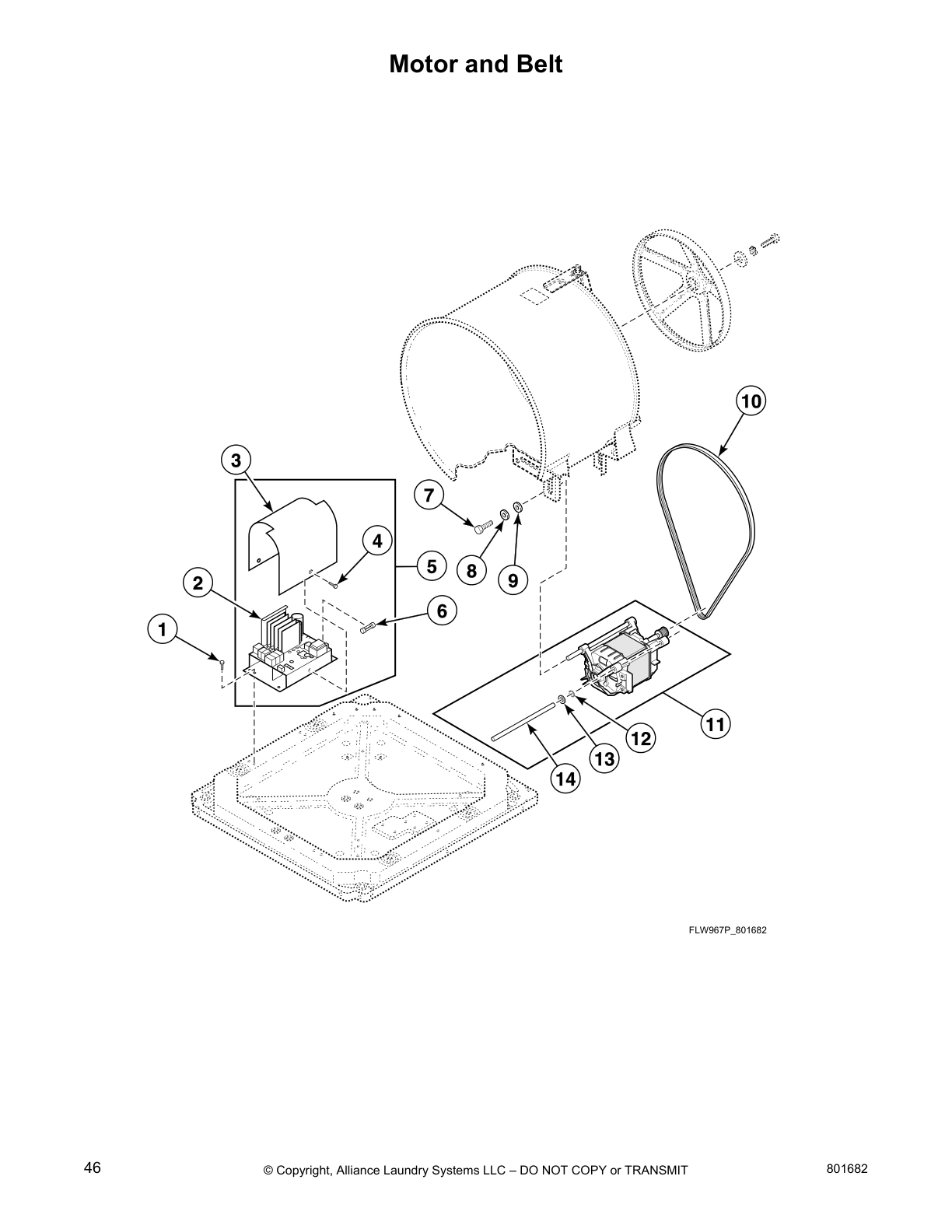 Motor and Belt

10

3

7

4

5

8

9

2

6

1

11

12

13

14

FLW967P_801682

46 © Copyright, Alliance Laundry Systems LLC – DO NOT COPY or TRANSMIT 801682