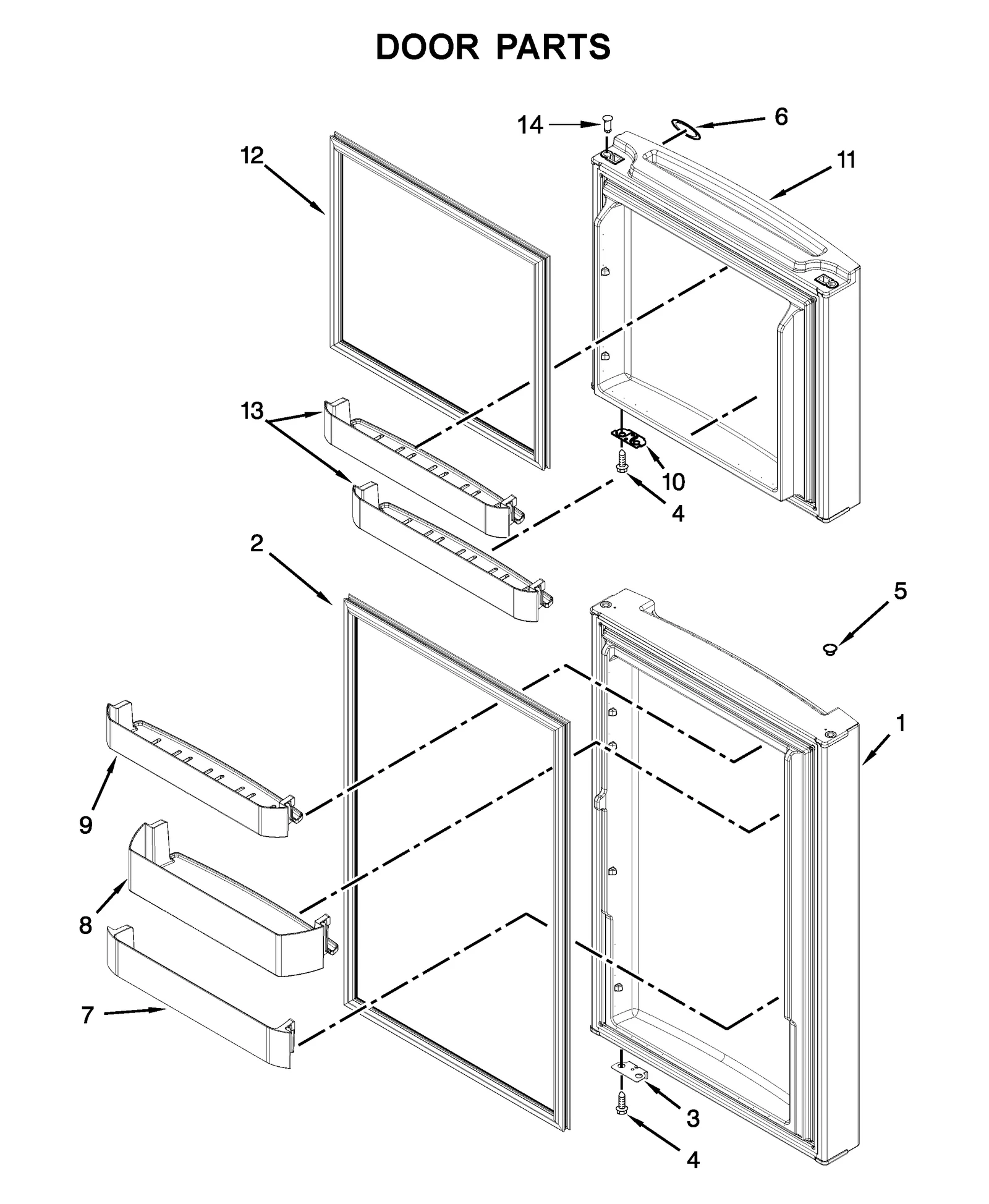 DOOR PARTS

14
6
12
11
13
10
4
2
5
1
9
8
7
3
4