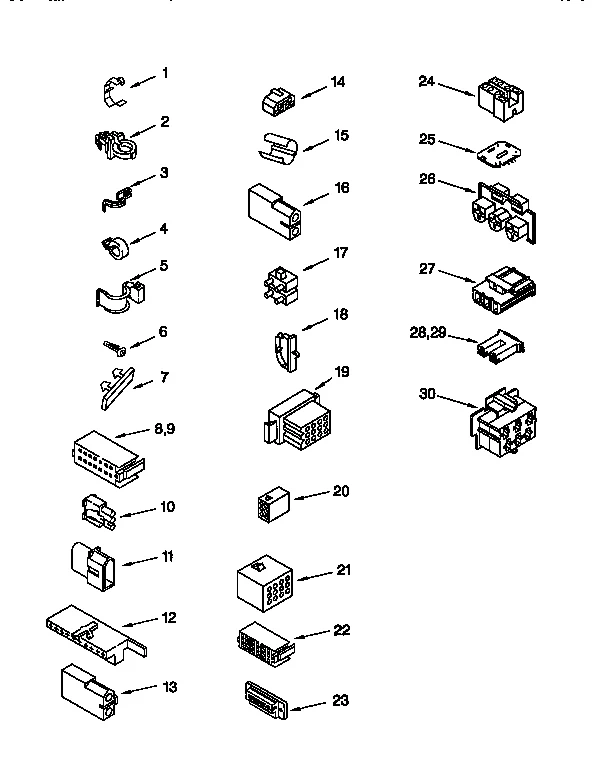 1
2
3
4
5
6
7
8,9
10
11
12
13
14
15
16
17
18
19
20
21
22
23
24
25
26
27
28,29
30