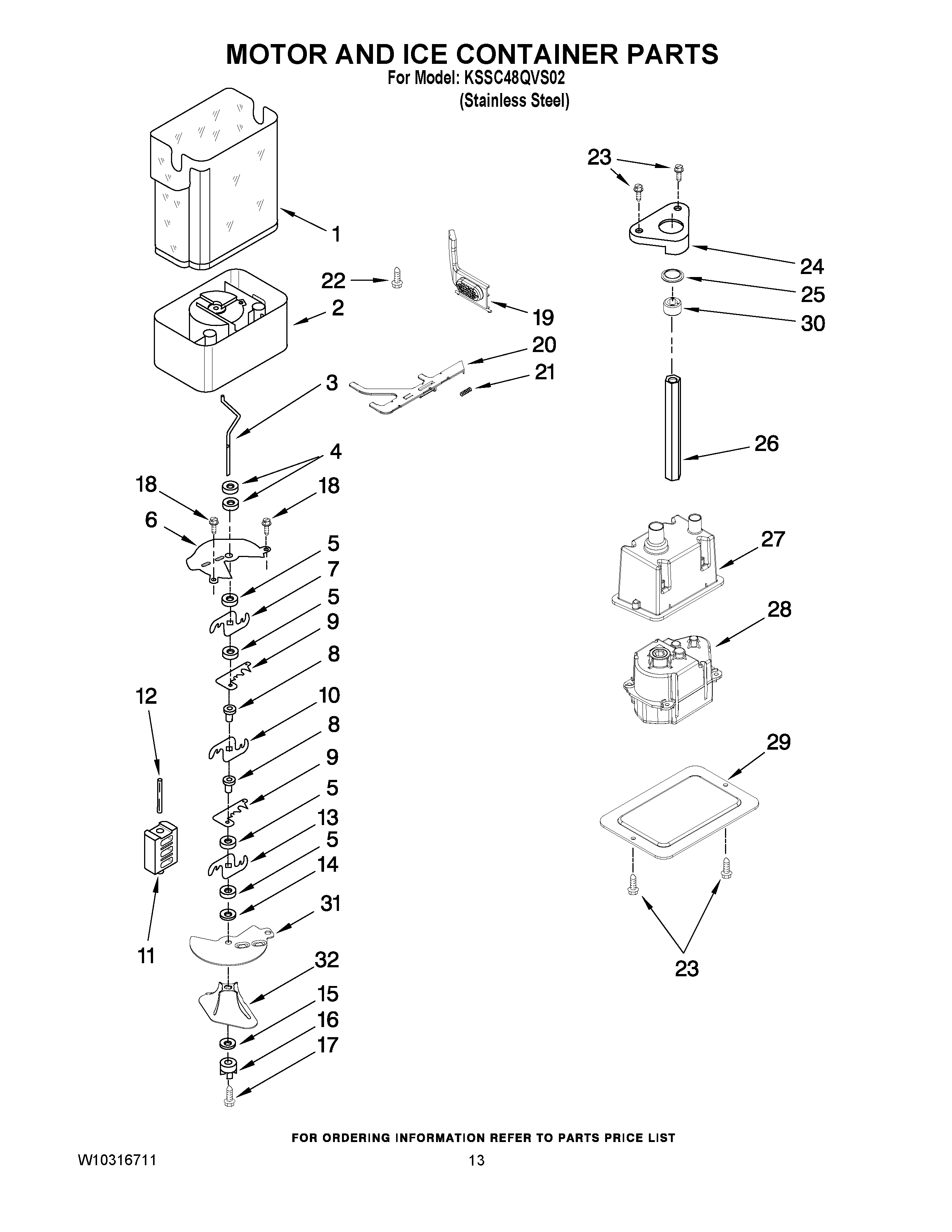 MOTOR AND ICE CONTAINER PARTS
For Model: KSSC48QVS02
(Stainless Steel)

1
2
3
4
18
18
6
5
7
5
9
8
12
10
8
9
5
13
5
14
31
11
32
15
16
17

22
19
20
21

23
24
25
30
26
27
28
29
23

FOR ORDERING INFORMATION REFER TO PARTS PRICE LIST

W10316711
13