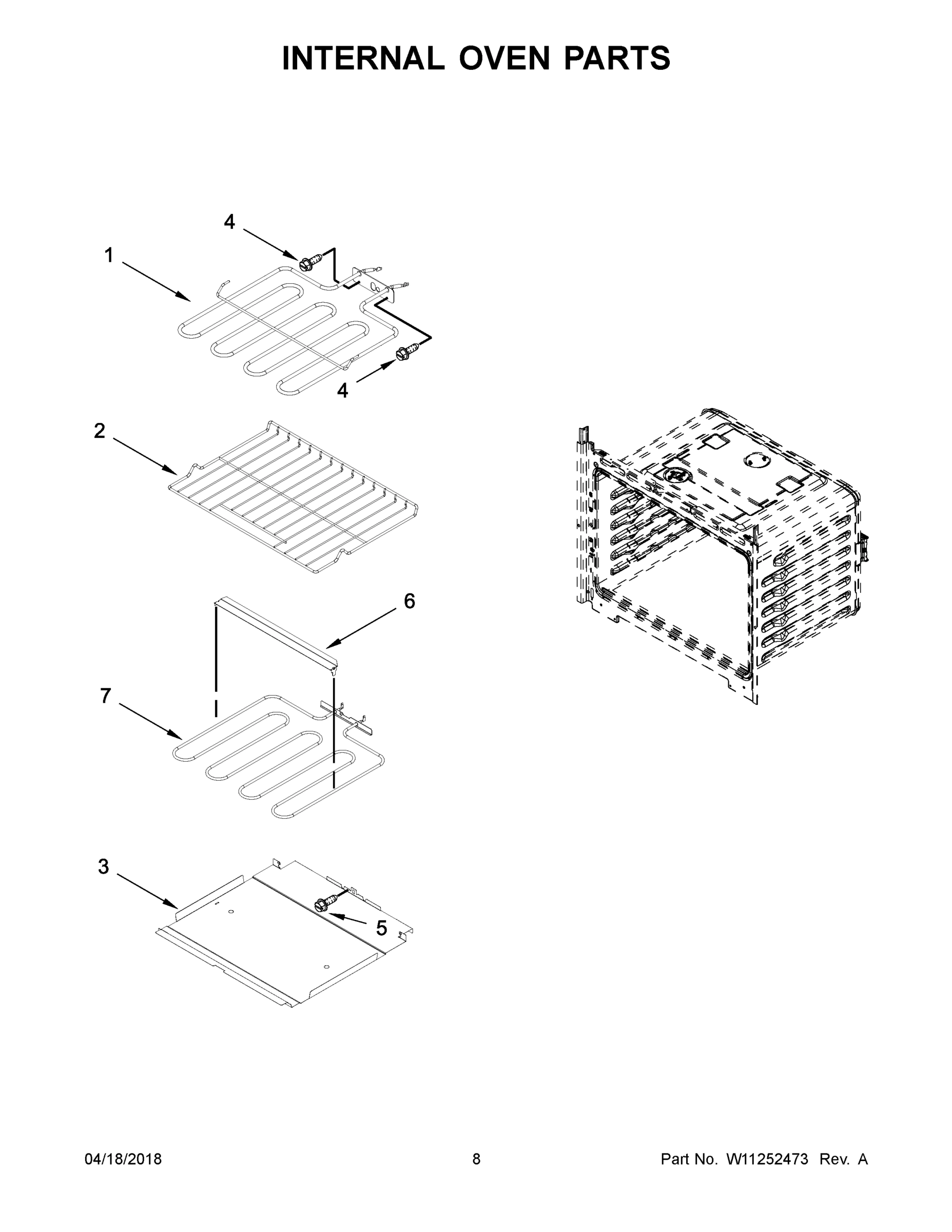 INTERNAL OVEN PARTS

4

1

4

2

6

7

3

5

04/18/2018

8

Part No. W11252473 Rev. A