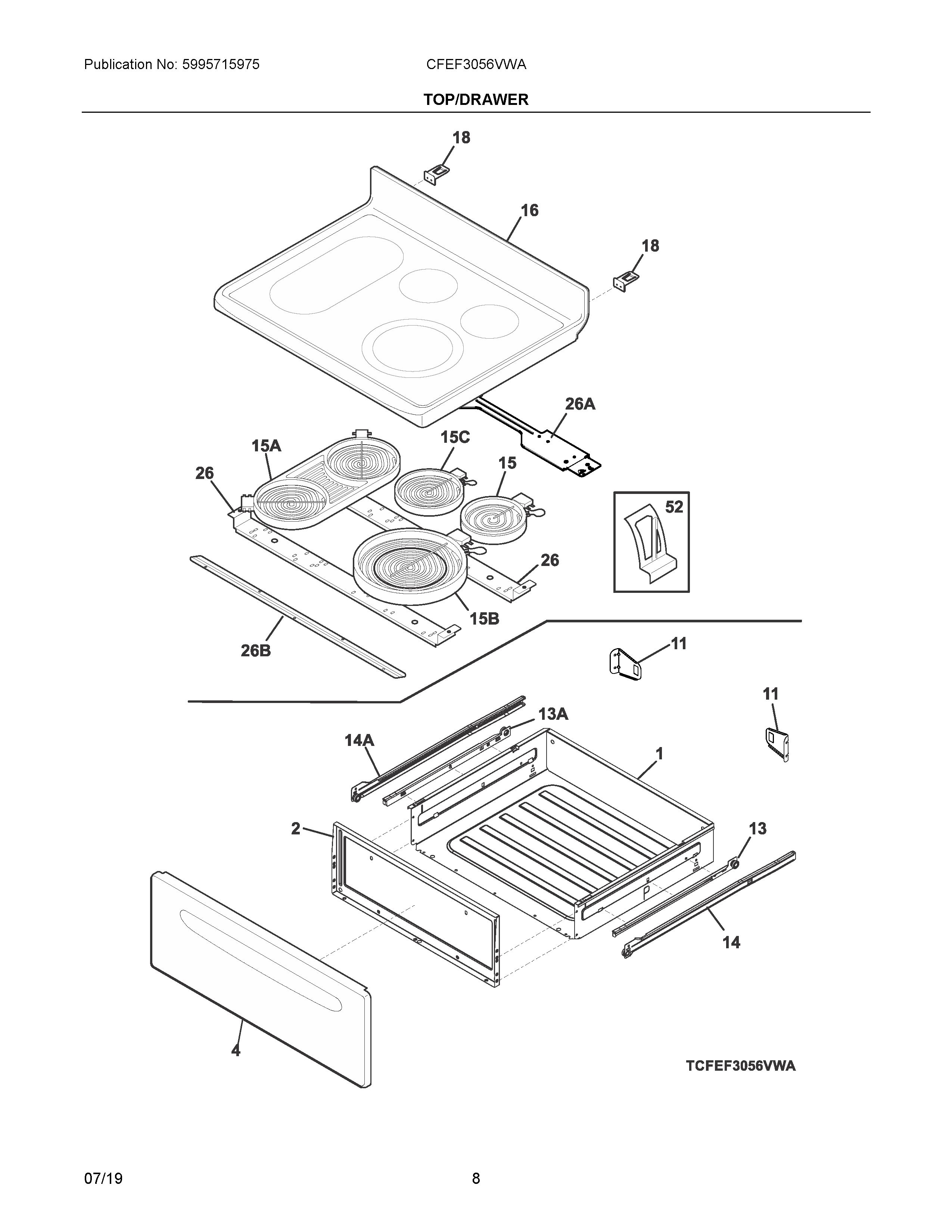 Publication No: 5995715975
CFEF3056VWA
TOP/DRAWER

18
16
18
26A
15A
15C
15
26
52
26
15B
26B
11
11
13A
14A
1
2
13
14
4
TCFEF3056VWA

07/19
8