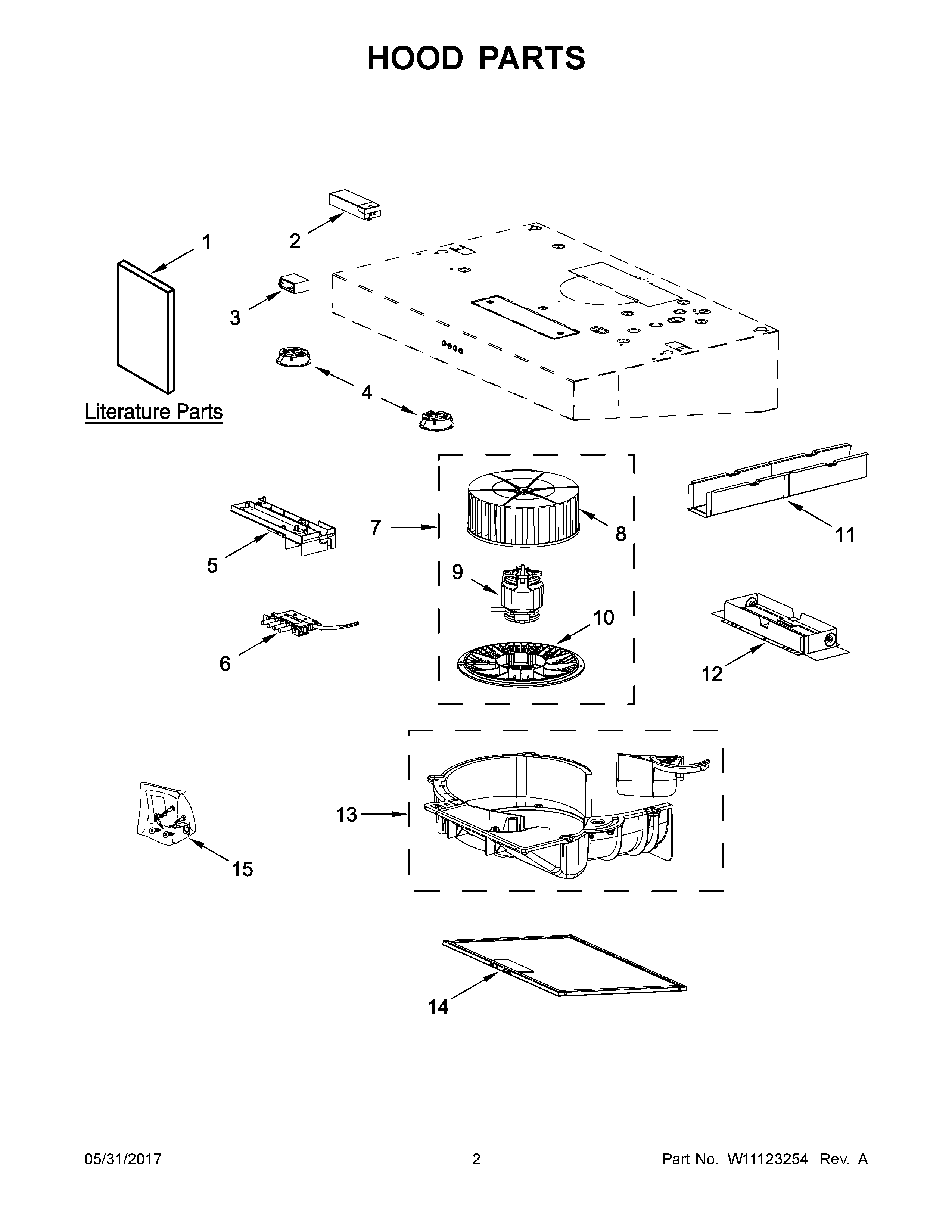 HOOD PARTS

1

2

3

4

Literature Parts

5

6

7

8

9

10

11

12

13

14

15

05/31/2017

2

Part No. W11123254 Rev. A