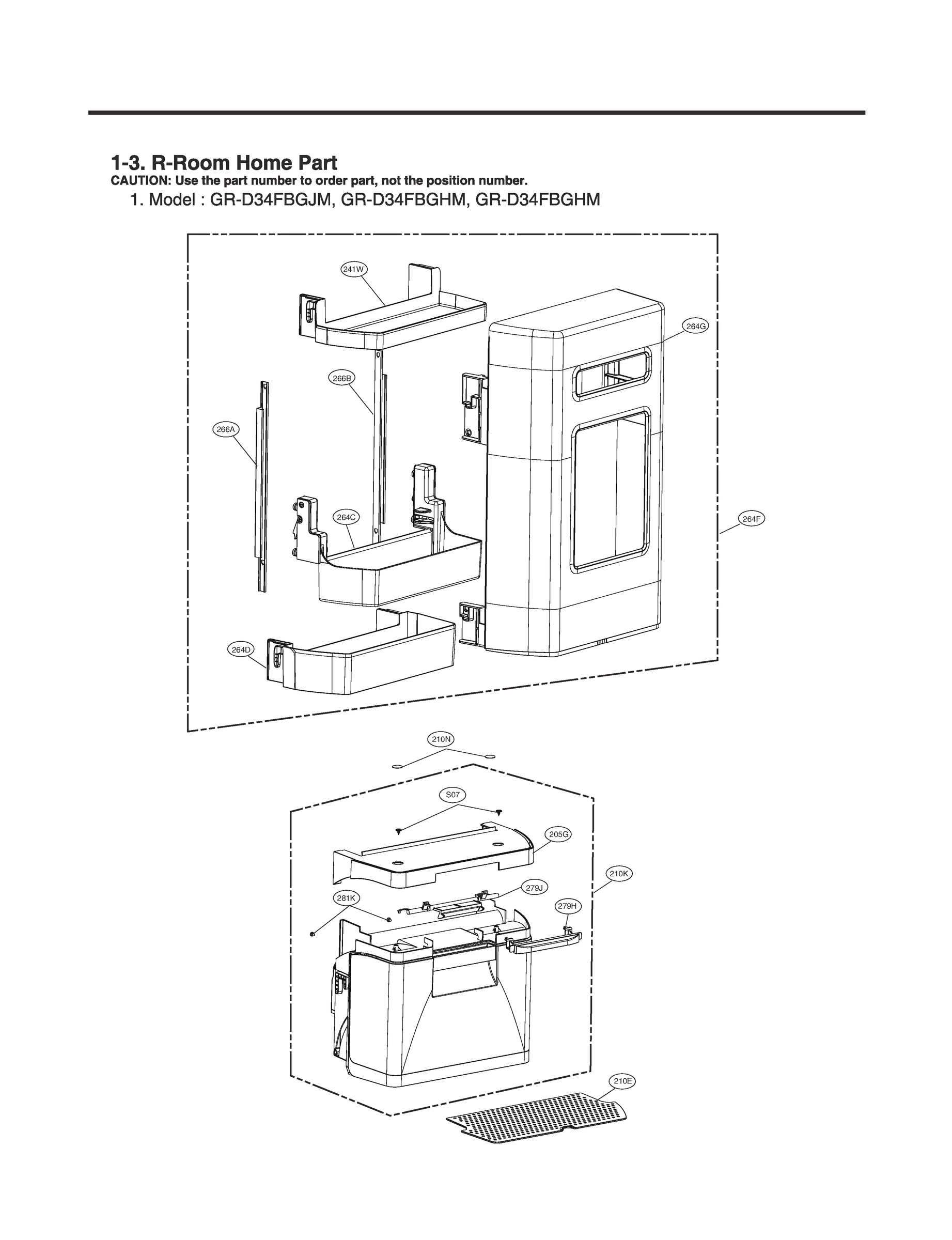 1-3. R-Room Home Part
CAUTION: Use the part number to order part, not the position number.
1. Model : GR-D34FBGJM, GR-D34FBGHM, GR-D34FBGHM

241W
264G
266B
266A
264C
264F
264D
210N
S07
205G
210K
279J
281K
279H
210E