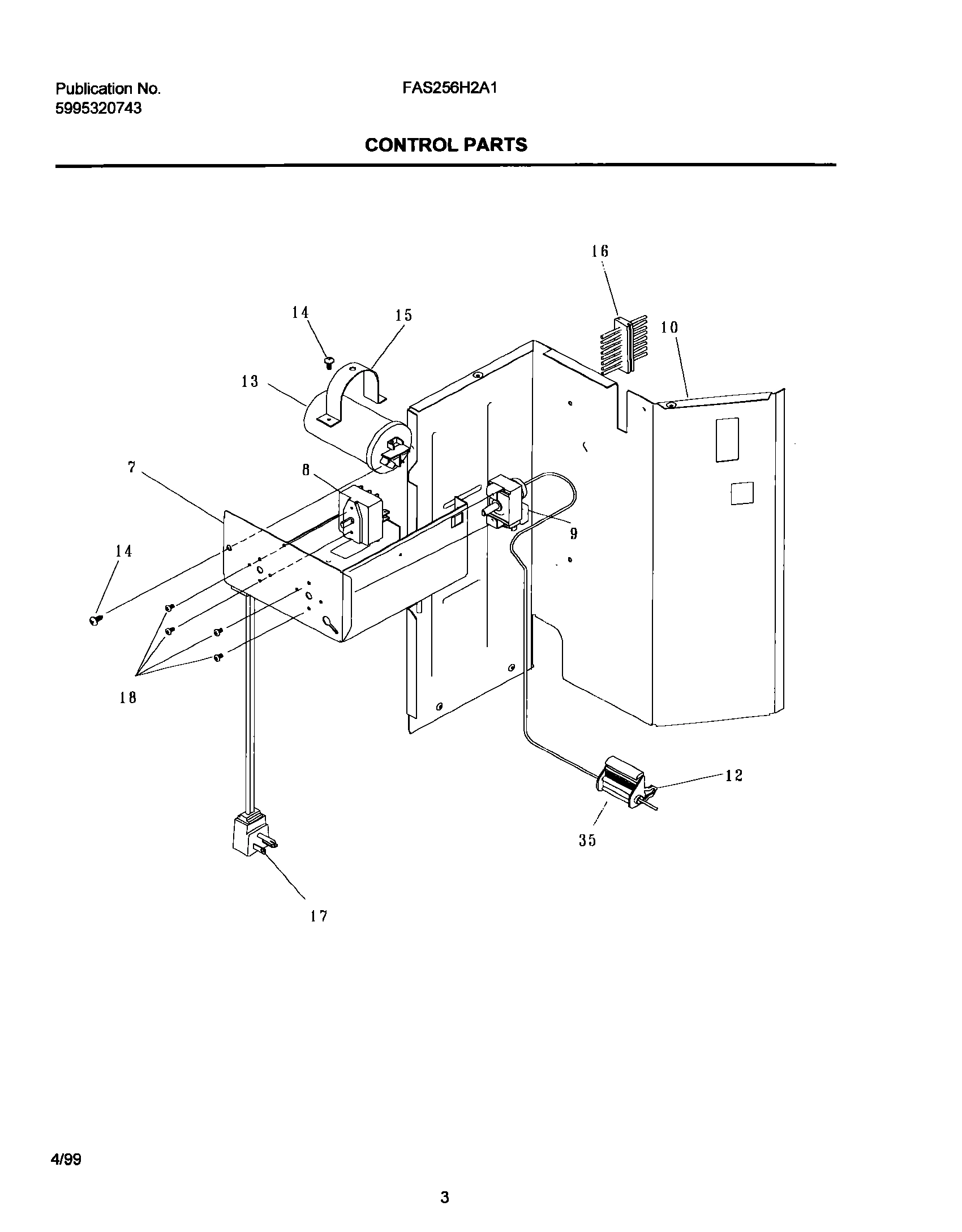 Publication No.
5995320743

FAS256H2A1

CONTROL PARTS

16

14

15

10

13

7

8

9

14

18

12

35

17

4/99

3