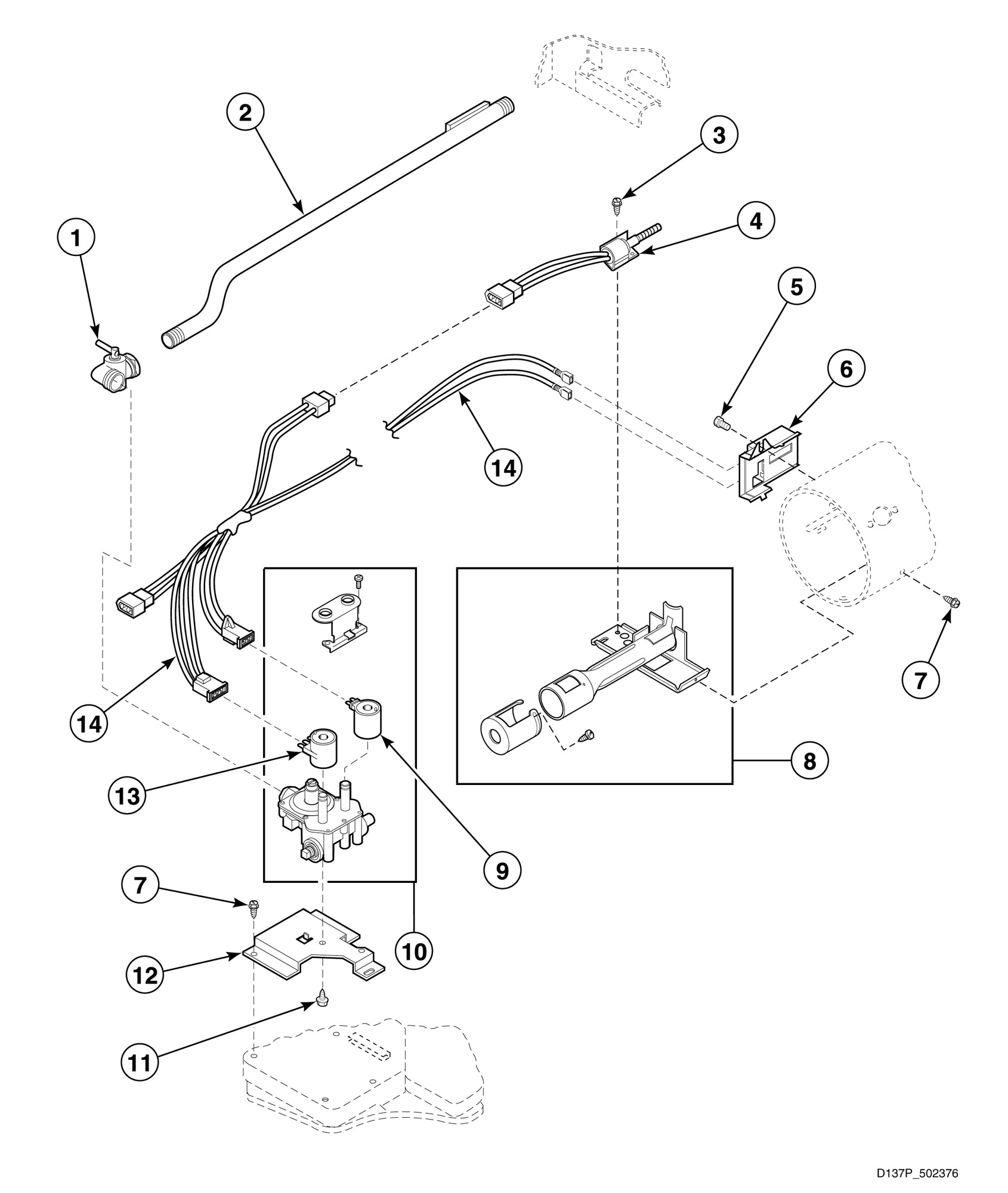 2
3
1
4
5
6
14
7
14
8
13
9
7
10
12
11
D137P_502376