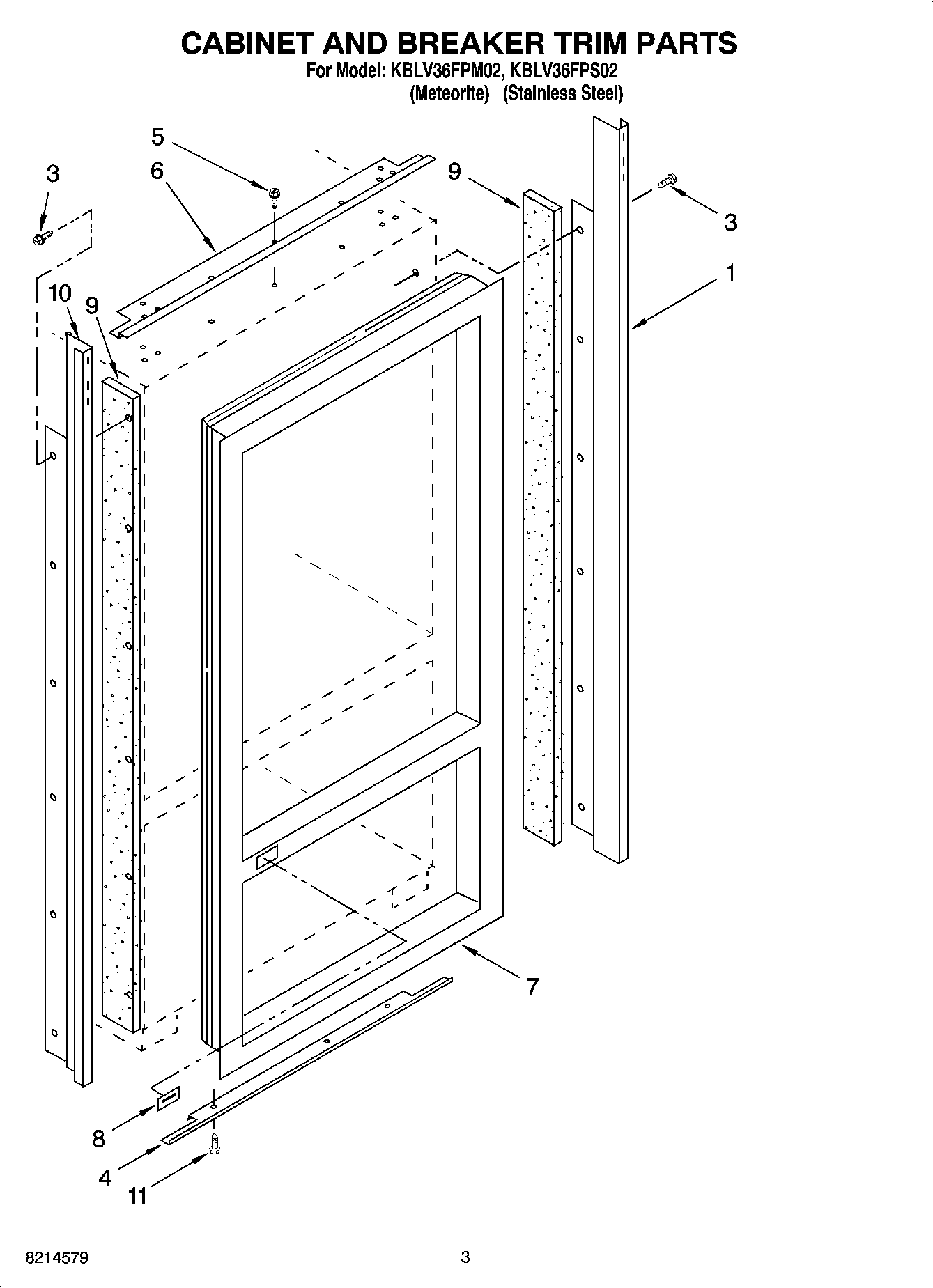 CABINET AND BREAKER TRIM PARTS
For Model: KBLV36FPM02, KBLV36FPS02
(Meteorite) (Stainless Steel)

5
3
6
9
3
1
10
9
7
8
4
11

8214579
3