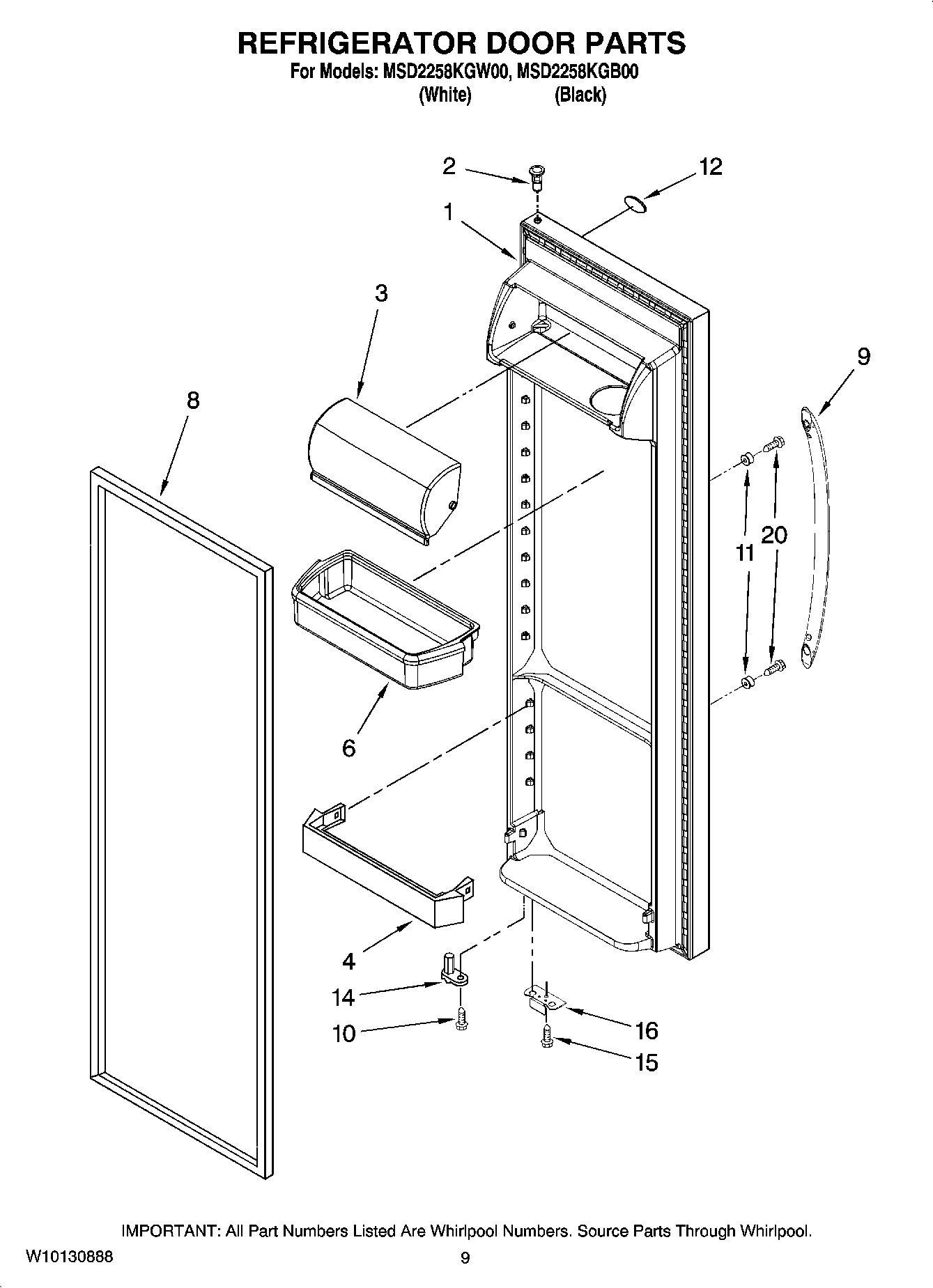 REFRIGERATOR DOOR PARTS
For Models: MSD2258KGW00, MSD2258KGB00
(White) (Black)

2
12
1
3
9
8
11
20
6
4
14
10
16
15

IMPORTANT: All Part Numbers Listed Are Whirlpool Numbers. Source Parts Through Whirlpool.

W10130888
9