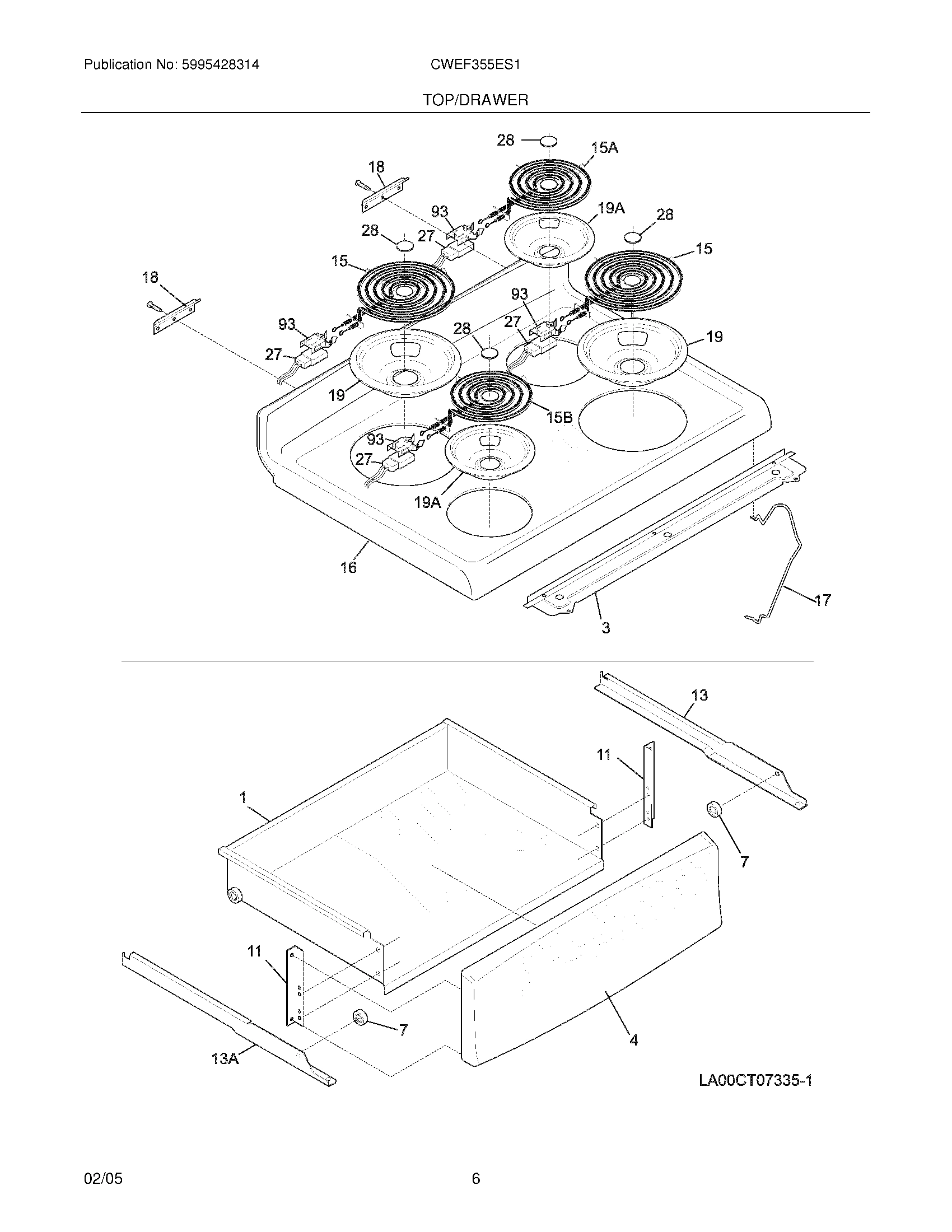 Publication No: 5995428314

CWEF355ES1

TOP/DRAWER

28
15A
18
93
19A
28
28
27
15
15
18
93
93
27
28
19
27
19
15B
93
27
19A
16
3
17

13
11
1
7
11
7
4
13A

LA00CT07335-1

02/05

6