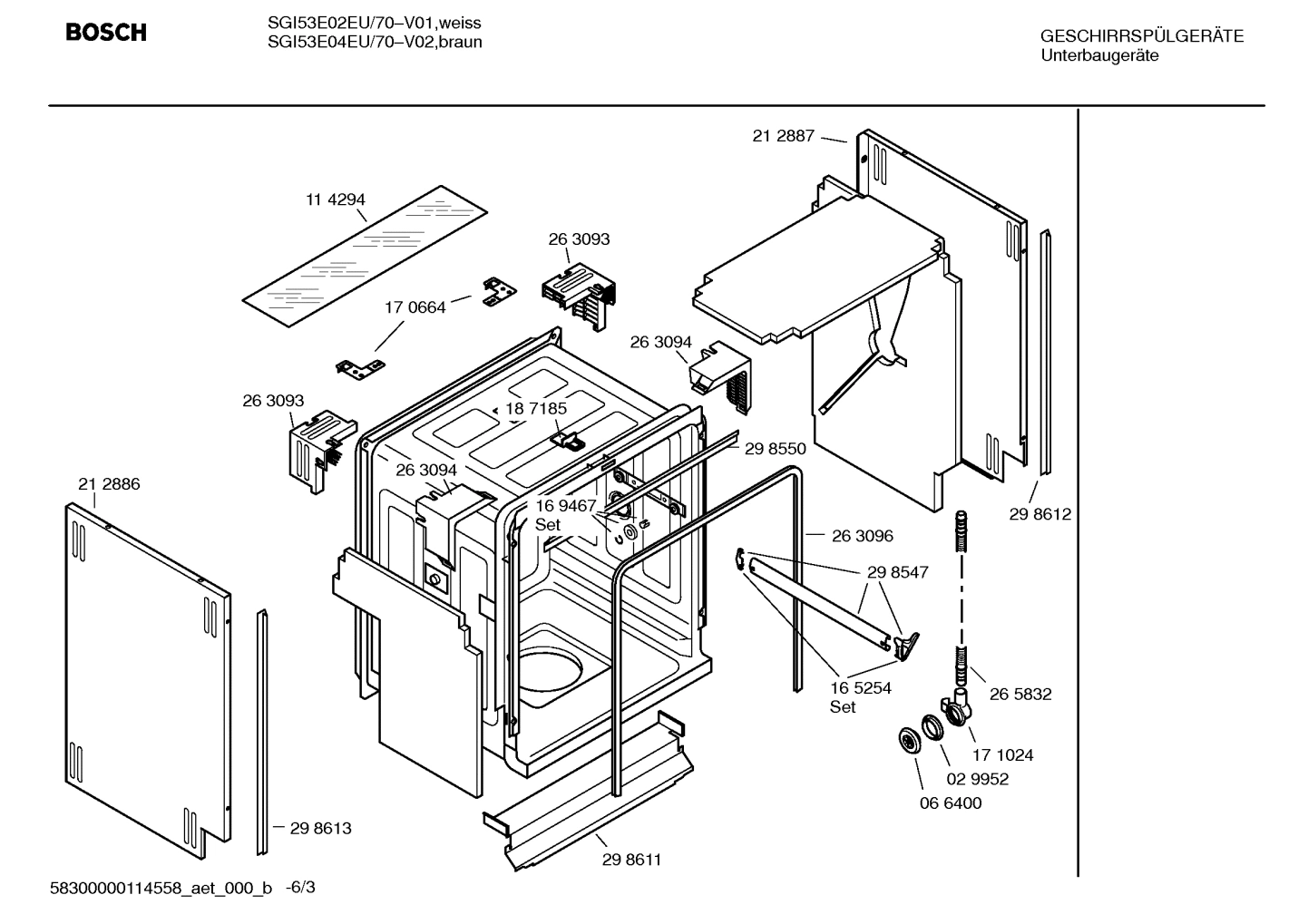 BOSCH

SGI53E02EU/70–V01,weiss
SGI53E04EU/70–V02,braun

GESCHIRRSPÜLGERÄTE
Unterbaugeräte

21 2887

11 4294

26 3093

17 0664

26 3094

26 3093

18 7185

29 8550

26 3094

21 2886

16 9467
Set

26 3096

29 8612

29 8547

16 5254
Set

26 5832

17 1024

02 9952

06 6400

29 8613

29 8611

58300000114558_aet_000_b -6/3