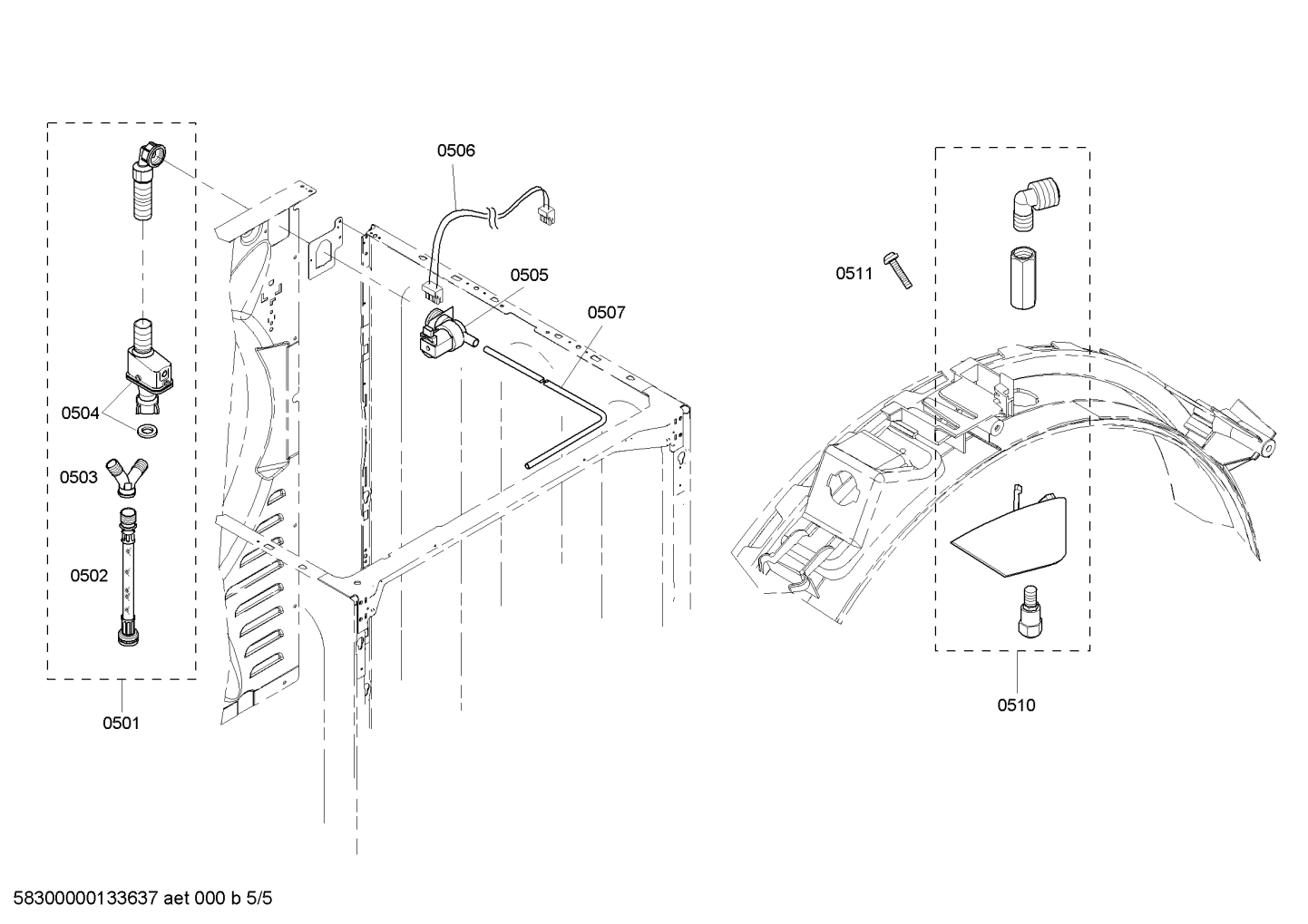 0506

0505

0507

0511

0504

0503

0502

0501

0510

58300000133637 aet 000 b 5/5