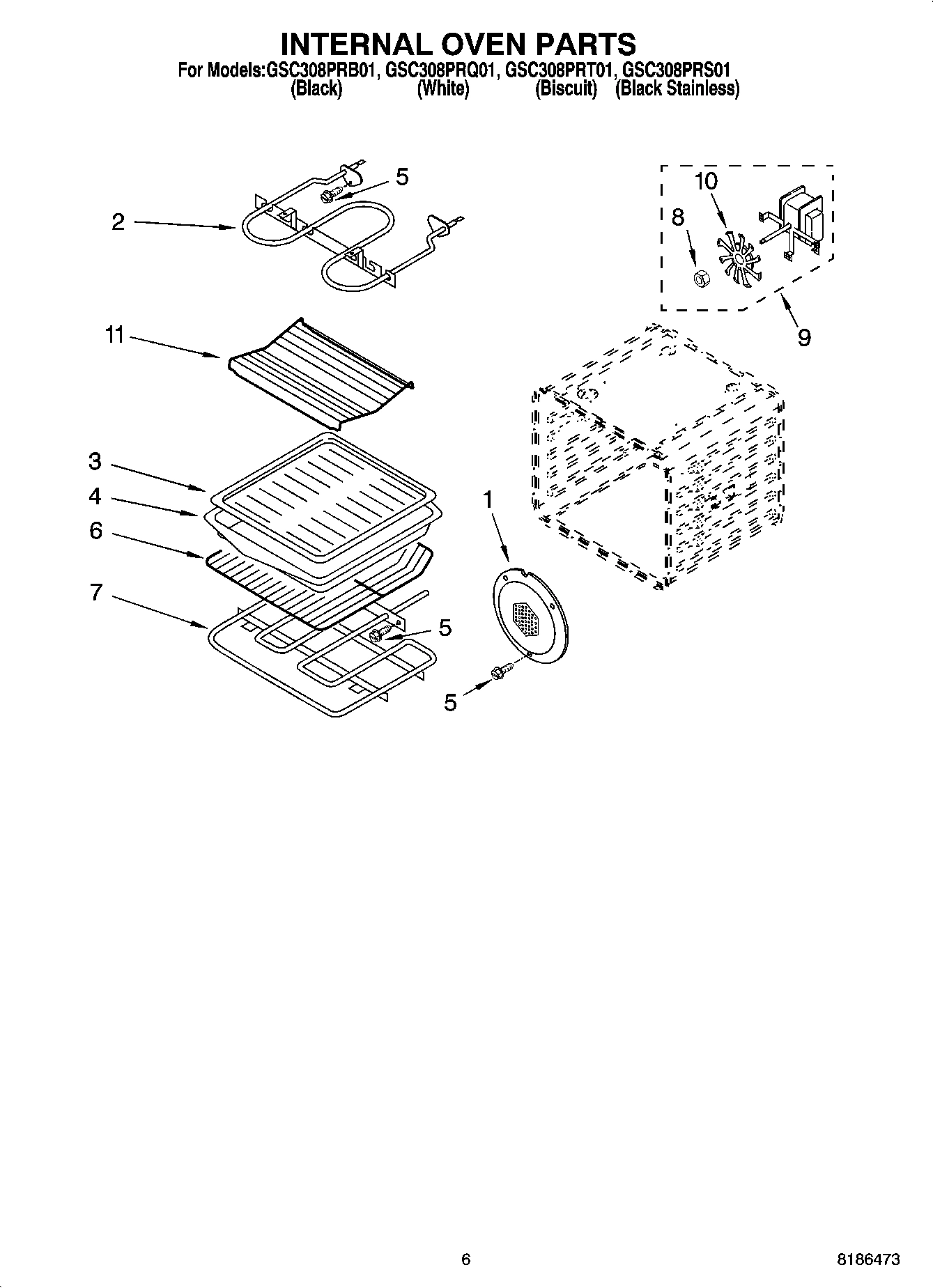 INTERNAL OVEN PARTS
For Models:GSC308PRB01, GSC308PRQ01, GSC308PRT01, GSC308PRS01
(Black) (White) (Biscuit) (Black Stainless)

5
2
10
8
9
11
3
4
6
1
7
5
5

6
8186473