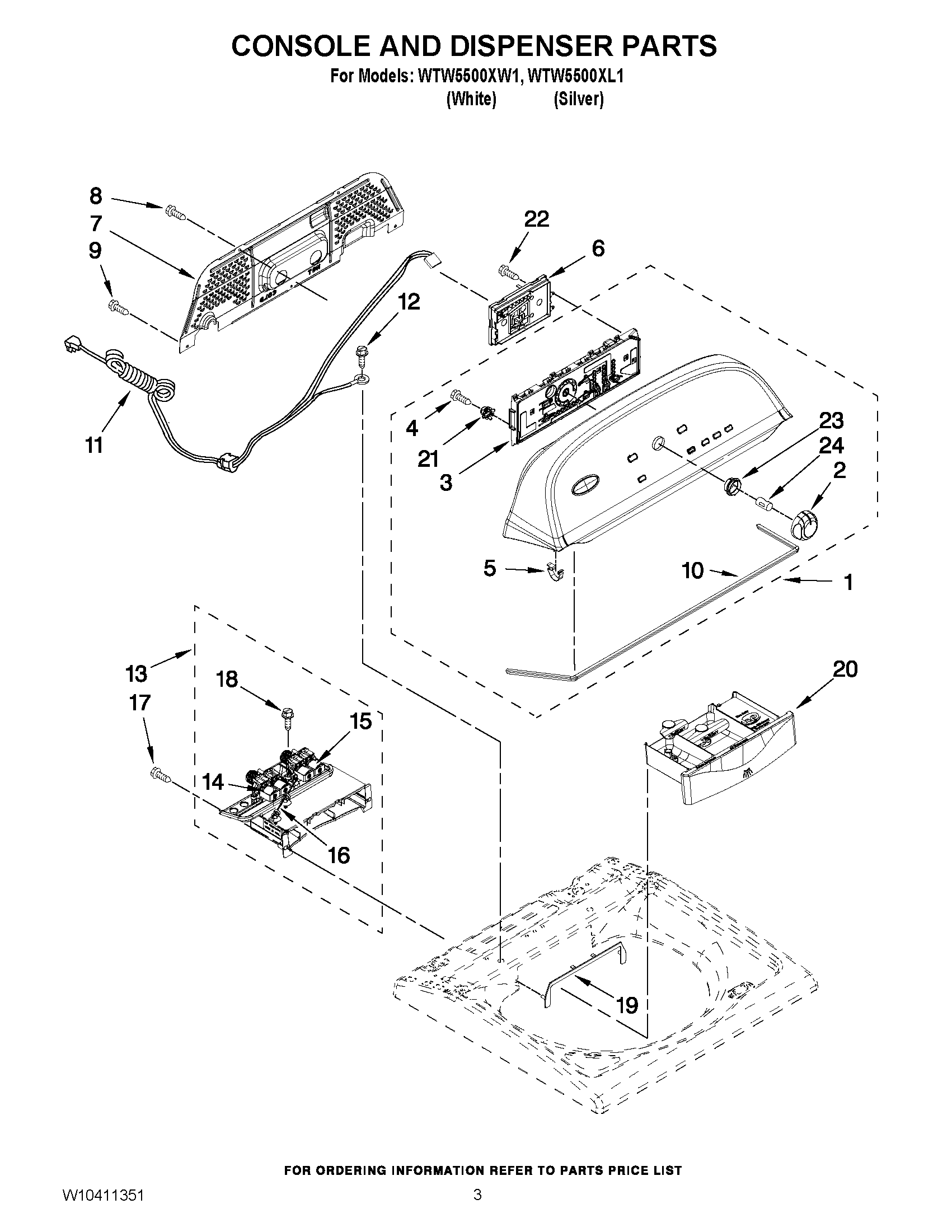 CONSOLE AND DISPENSER PARTS

For Models: WTW5500XW1, WTW5500XL1
(White) (Silver)

8
7
9
22
6
12
11
4
21
3
23
24
2
5
10
1
13
18
17
15
14
16
20
19

FOR ORDERING INFORMATION REFER TO PARTS PRICE LIST

W10411351

3