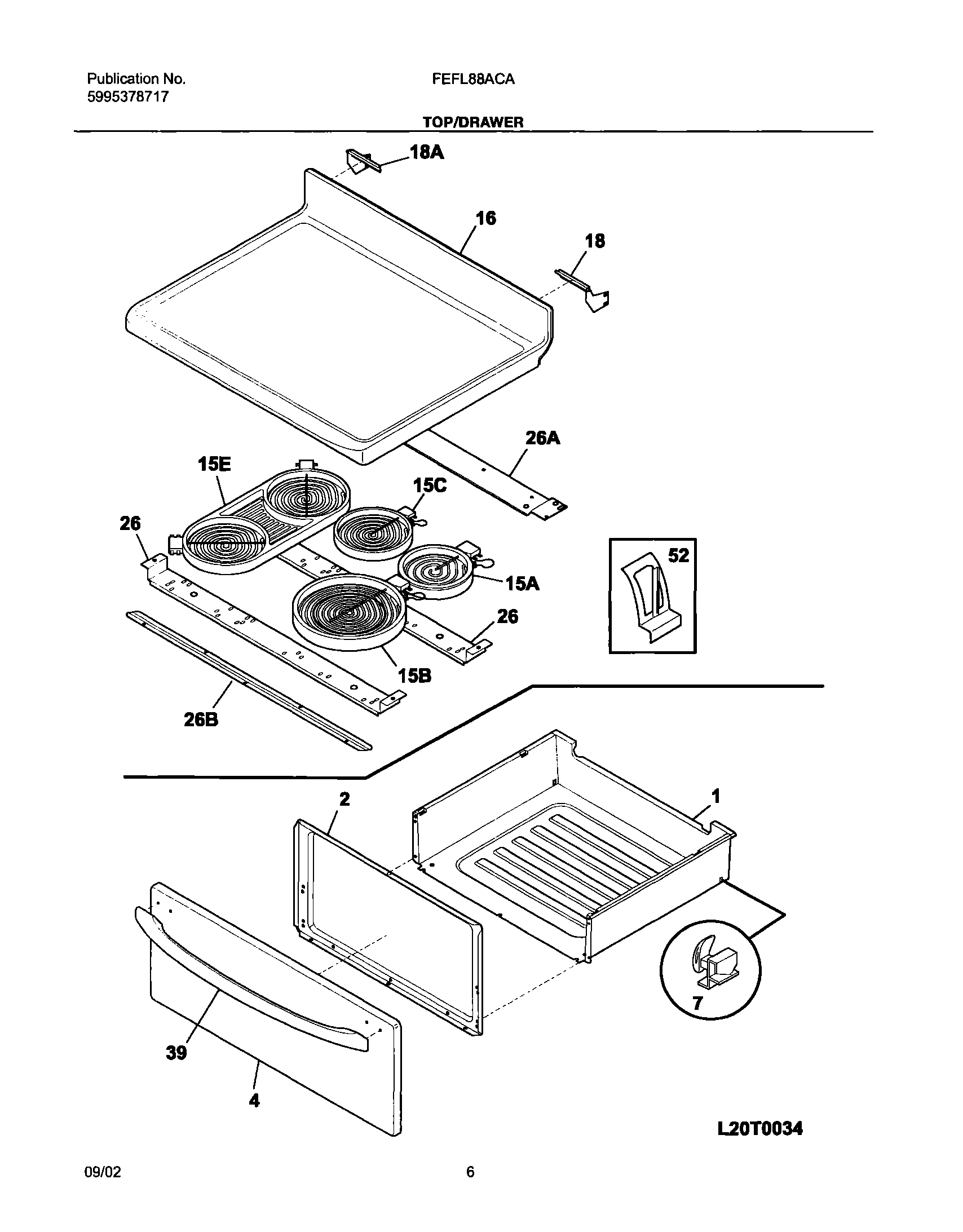 Publication No.
5995378717

FEFL88ACA

TOP/DRAWER

18A

16

18

26A

15E

15C

26

52

15A

26

15B

26B

2

1

7

39

4

L20T0034

09/02

6