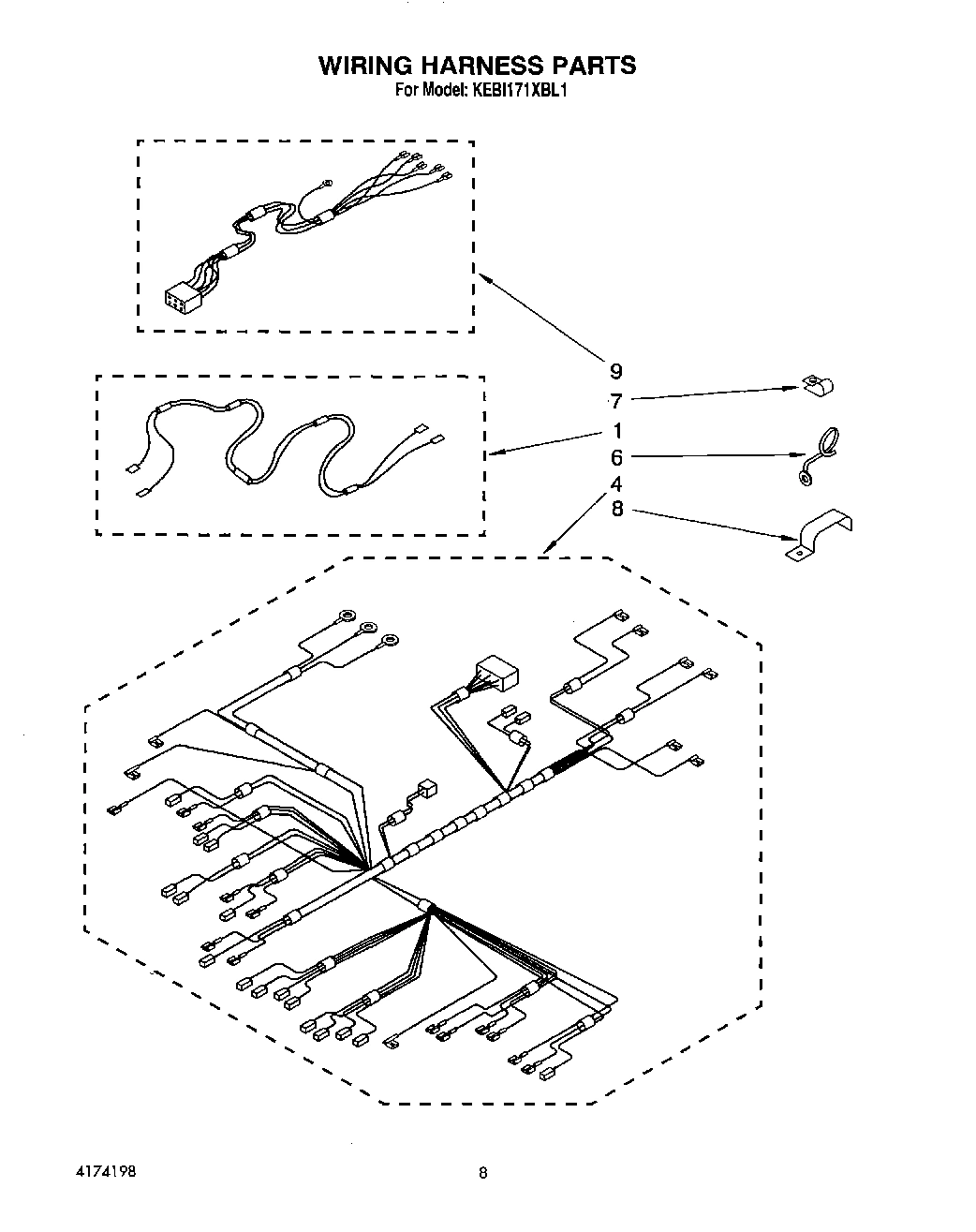 WIRING HARNESS PARTS
For Model: KEBI171XBL1

9
7
1
6
4
8

4174198

8