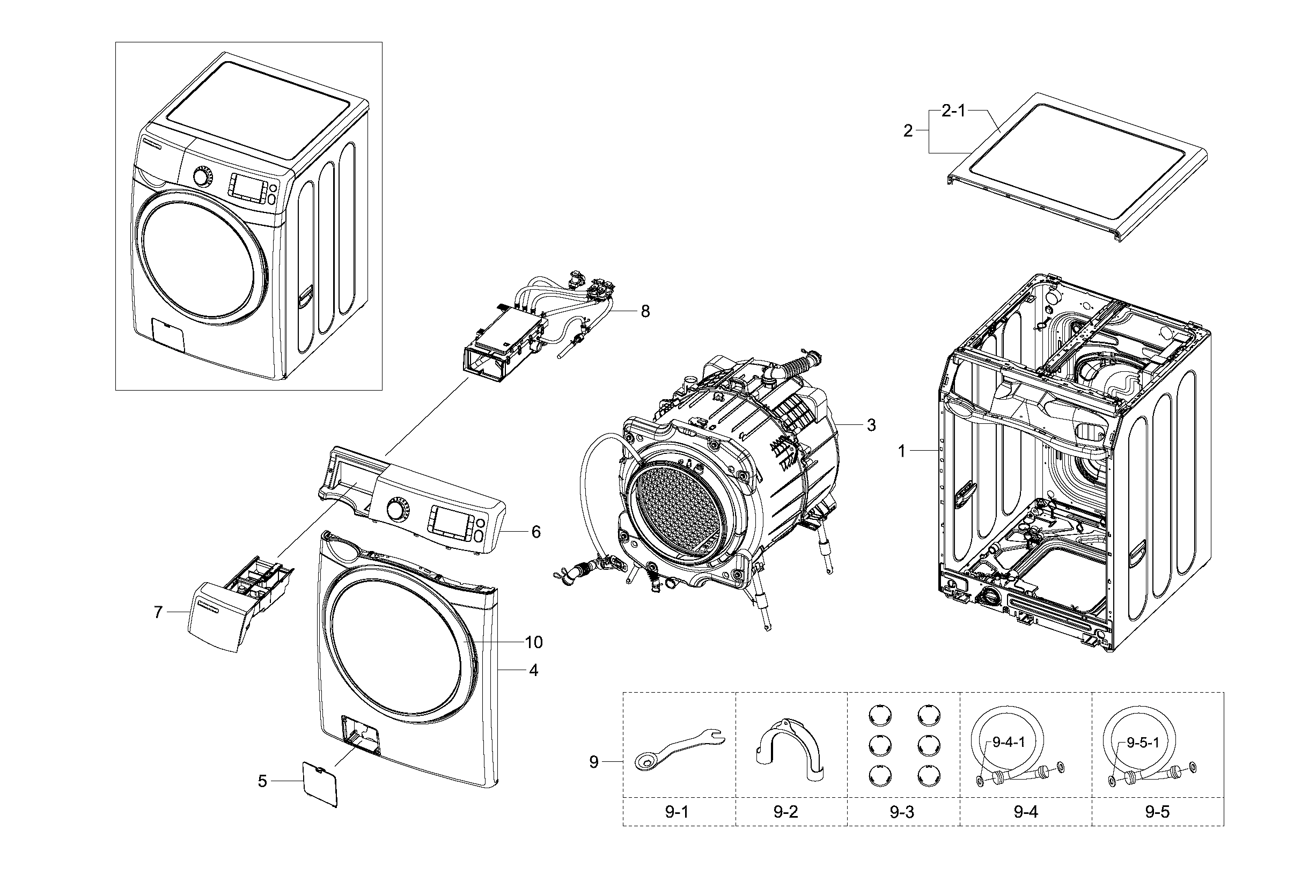 2-1
2
8
3
1
6
7
10
4
5
9
9-4-1
9-5-1
9-1
9-2
9-3
9-4
9-5