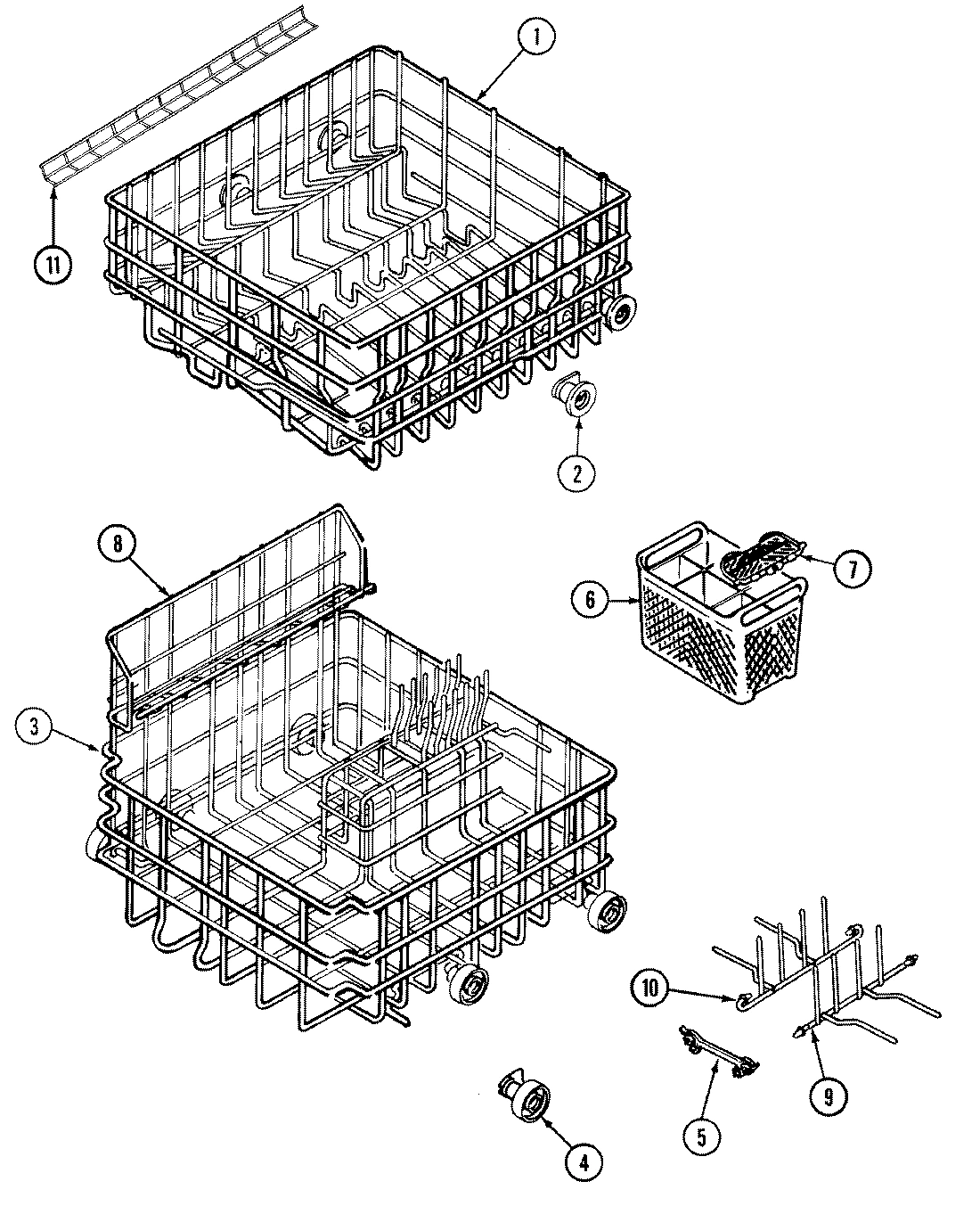 1
11
2
8
7
6
3
10
9
5
4