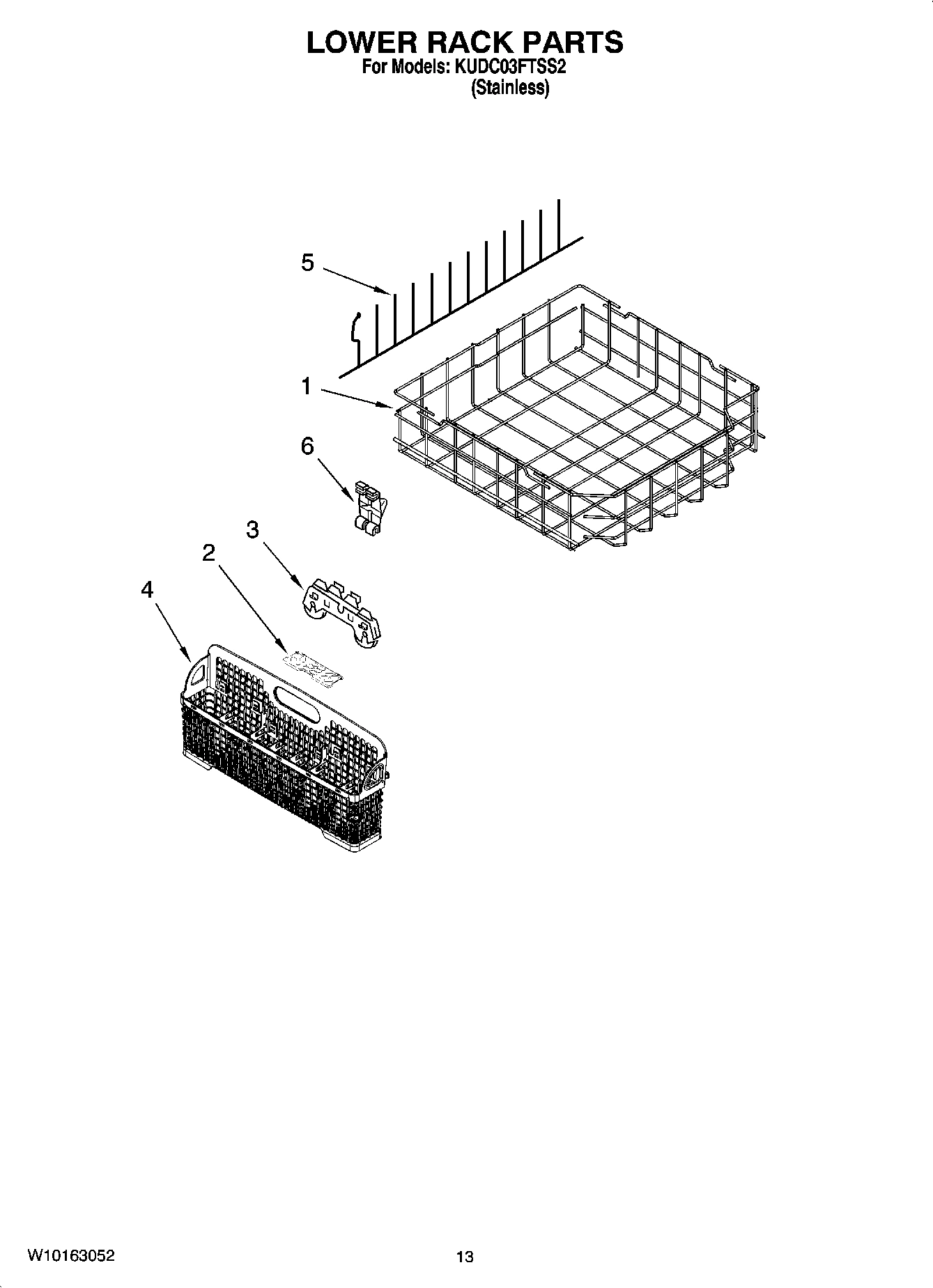 LOWER RACK PARTS
For Models: KUDC03FTSS2
(Stainless)

5
1
6
3
2
4

W10163052
13