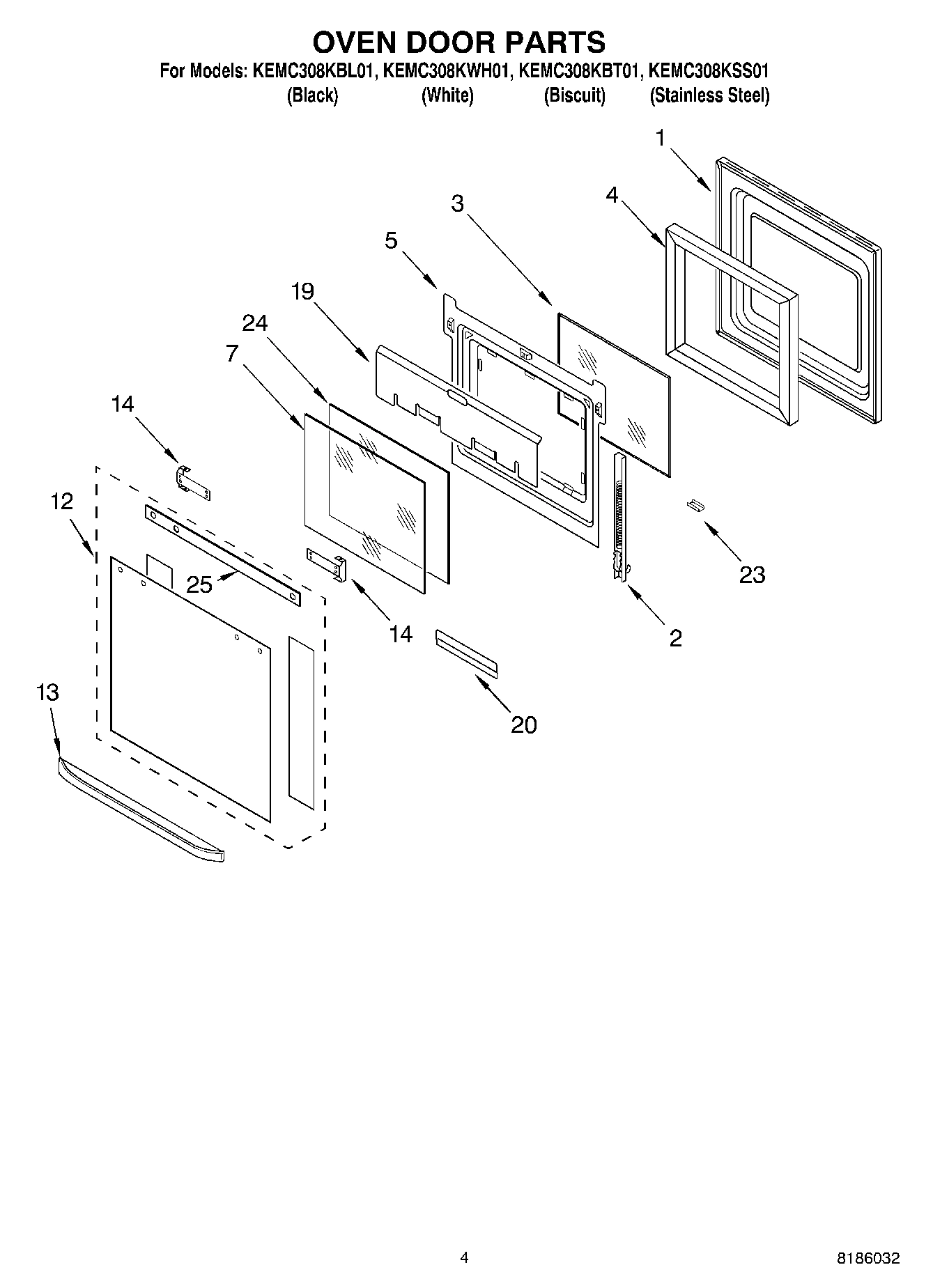 OVEN DOOR PARTS

For Models: KEMC308KBL01, KEMC308KWH01, KEMC308KBT01, KEMC308KSS01
(Black) (White) (Biscuit) (Stainless Steel)

1
4
3
5
19
24
7
14
12
25
14
23
2
20
13

4

8186032