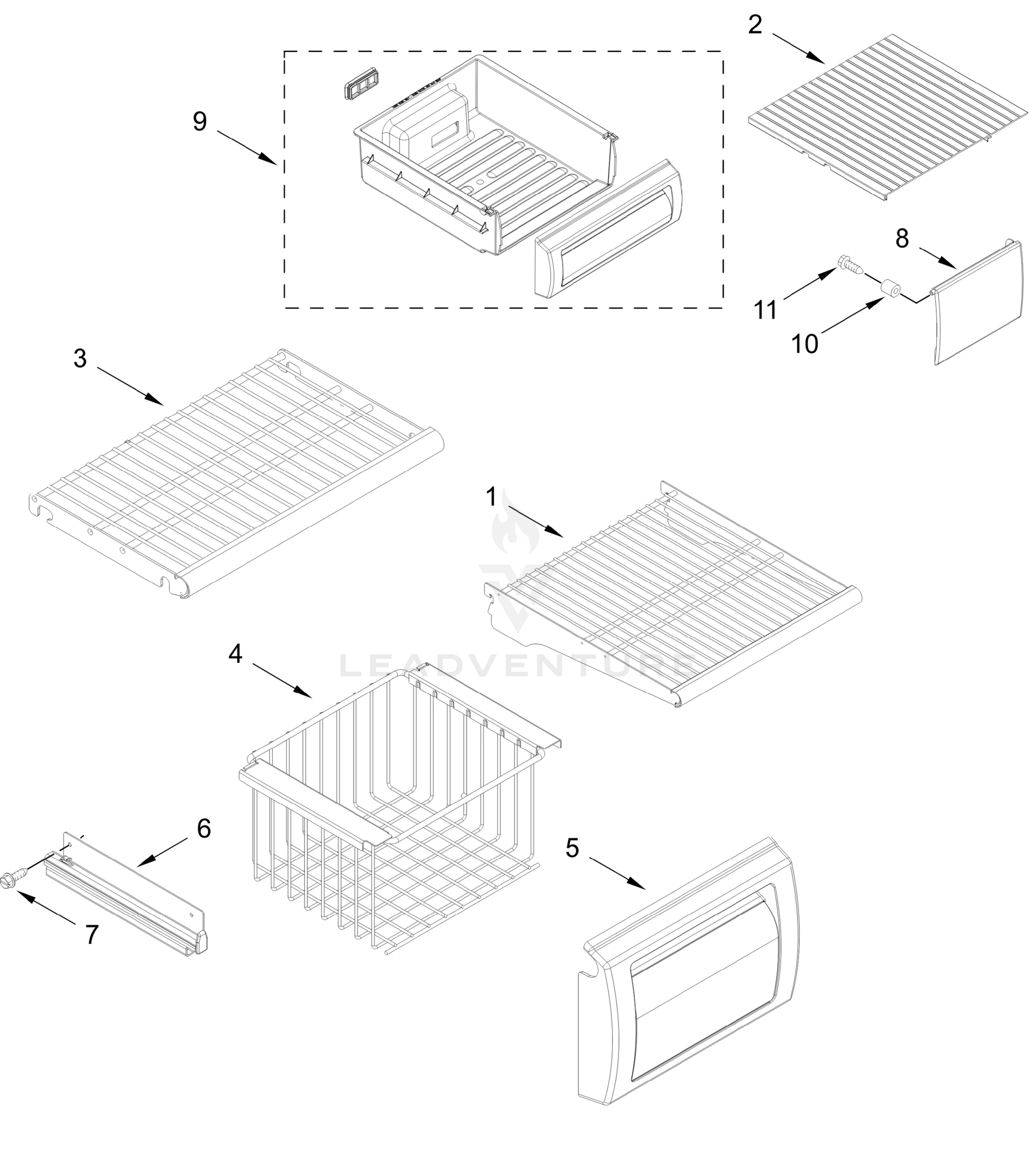 2

9

8

11

10

3

1

LEADVENTURE

4

6

5

7