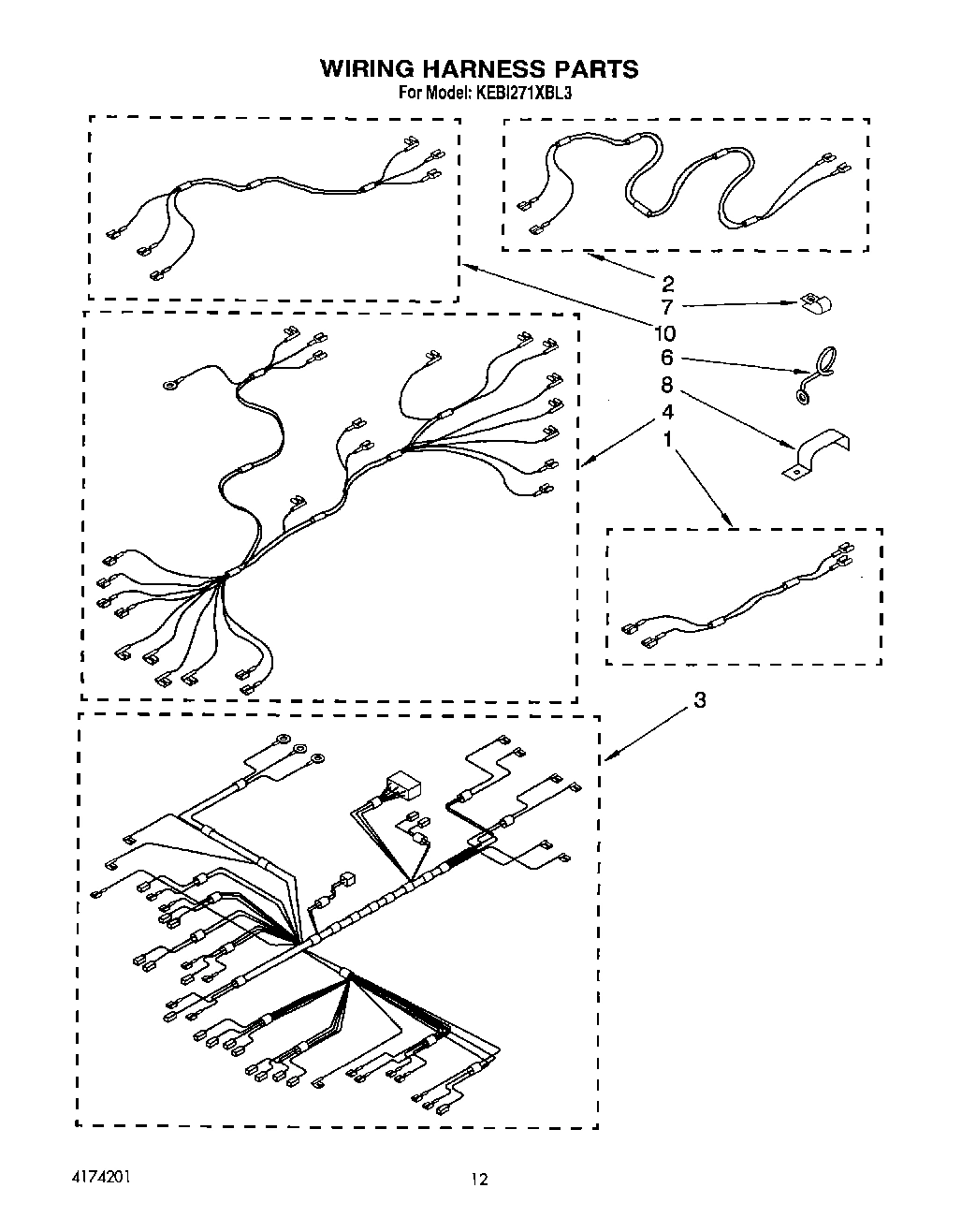 WIRING HARNESS PARTS
For Model: KEBI271XBL3

2
7
10
6
8
4
1

3

4174201

12