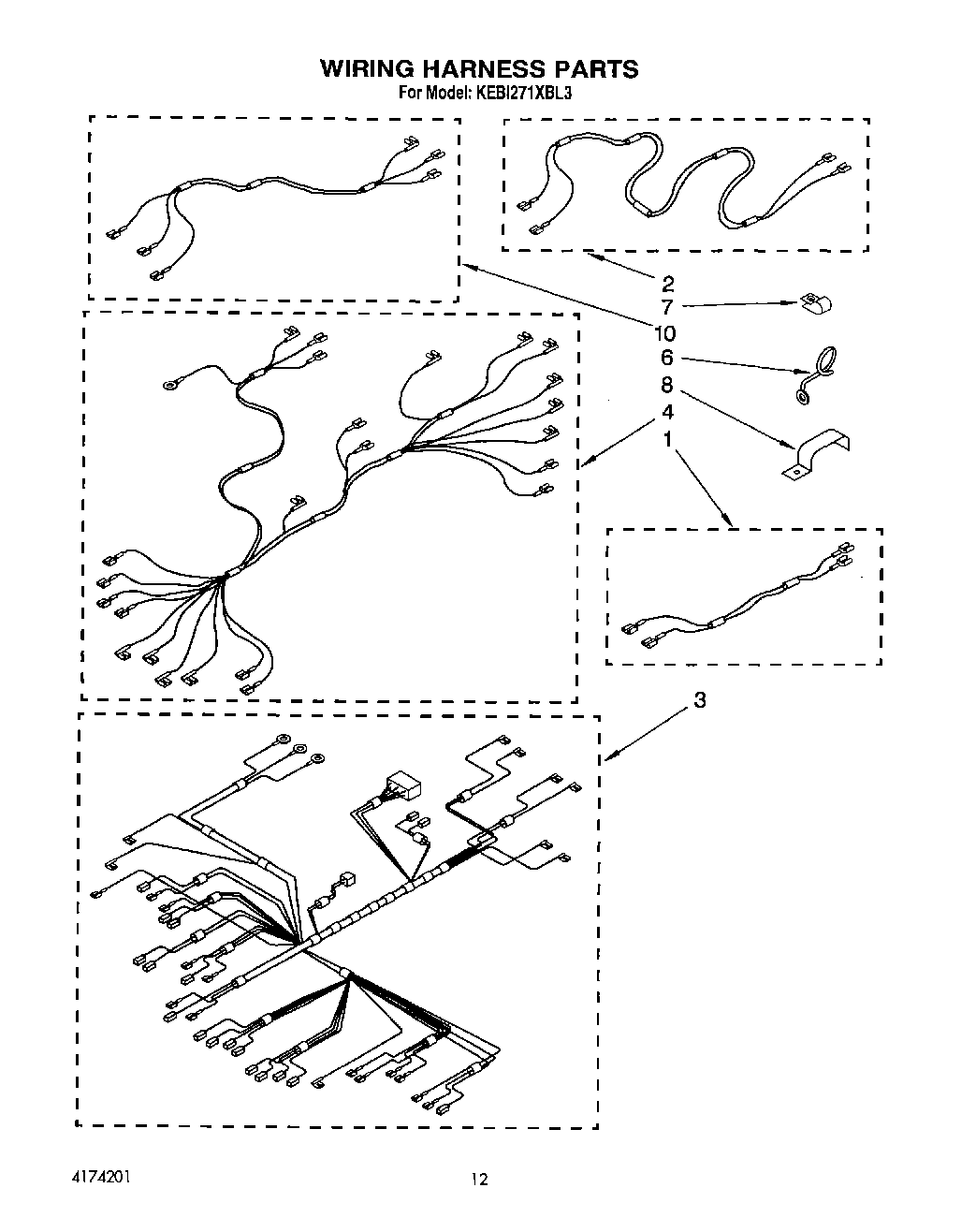 WIRING HARNESS PARTS
For Model: KEBI271XBL3

2
7
10
6
8
4
1

3

4174201

12