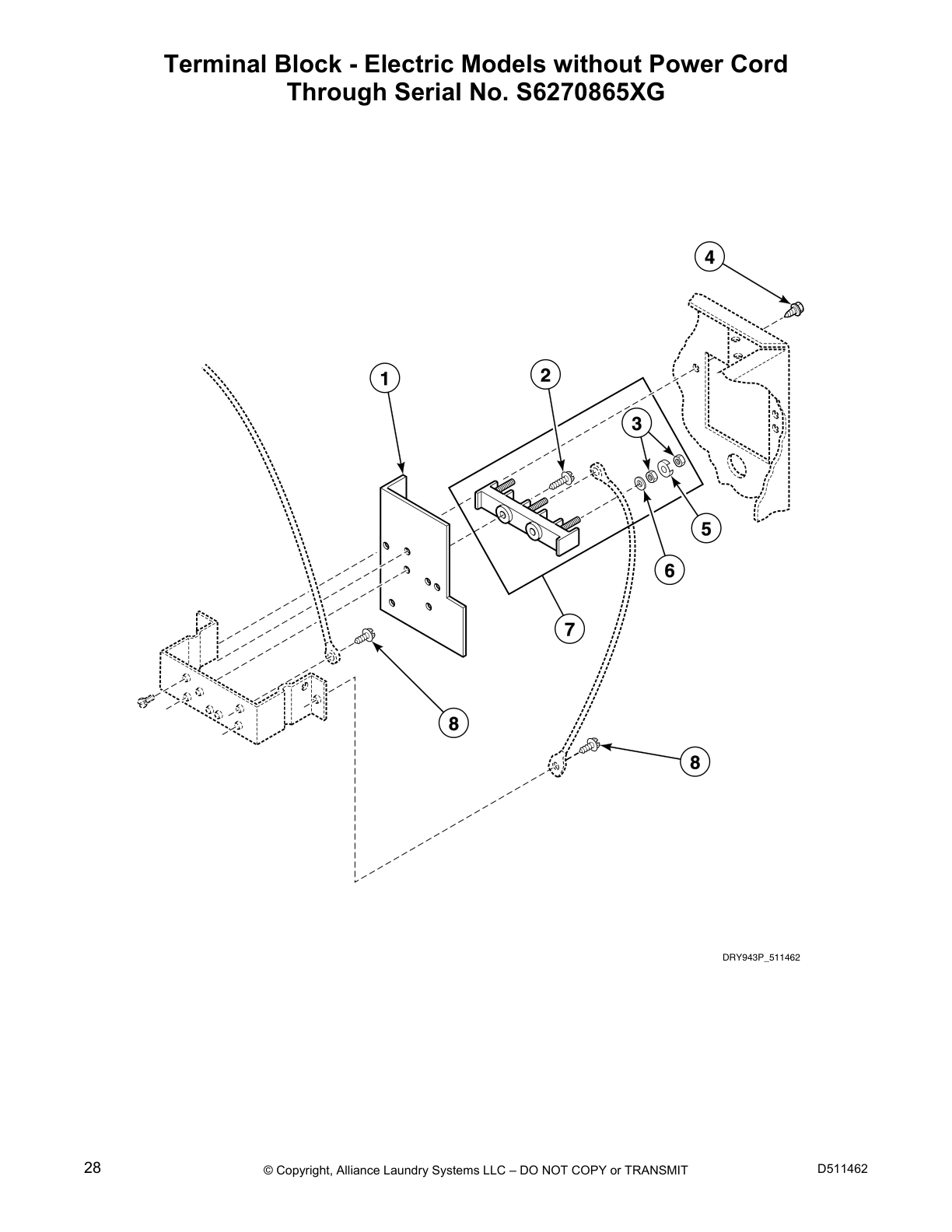 Terminal Block - Electric Models without Power Cord
Through Serial No. S6270865XG

4

1

2

3

5

6

7

8

8

DRY943P_511462

28

© Copyright, Alliance Laundry Systems LLC – DO NOT COPY or TRANSMIT

D511462