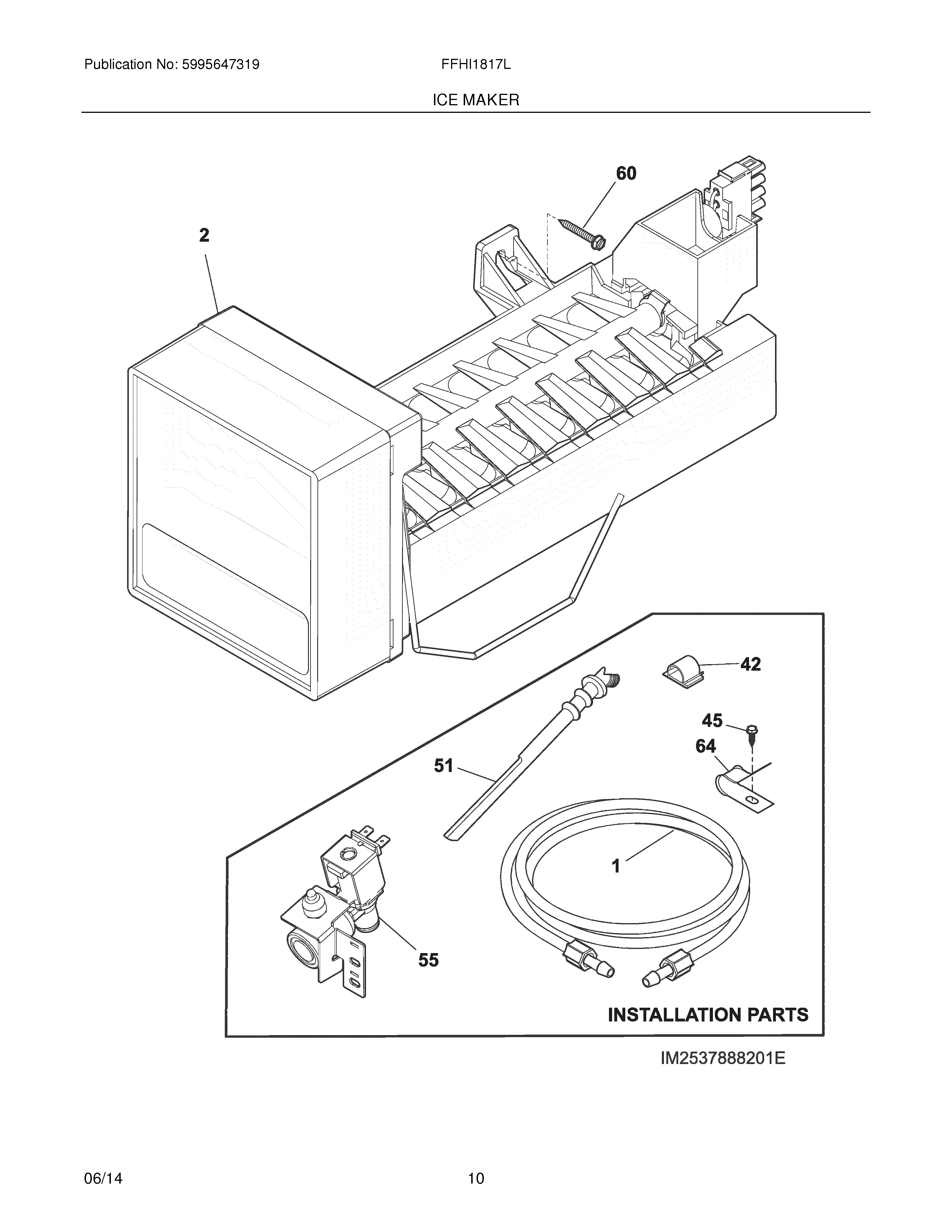 Publication No: 5995647319

FFHI1817L

ICE MAKER

60

2

42

45

64

51

1

55

INSTALLATION PARTS

IM2537888201E

06/14

10