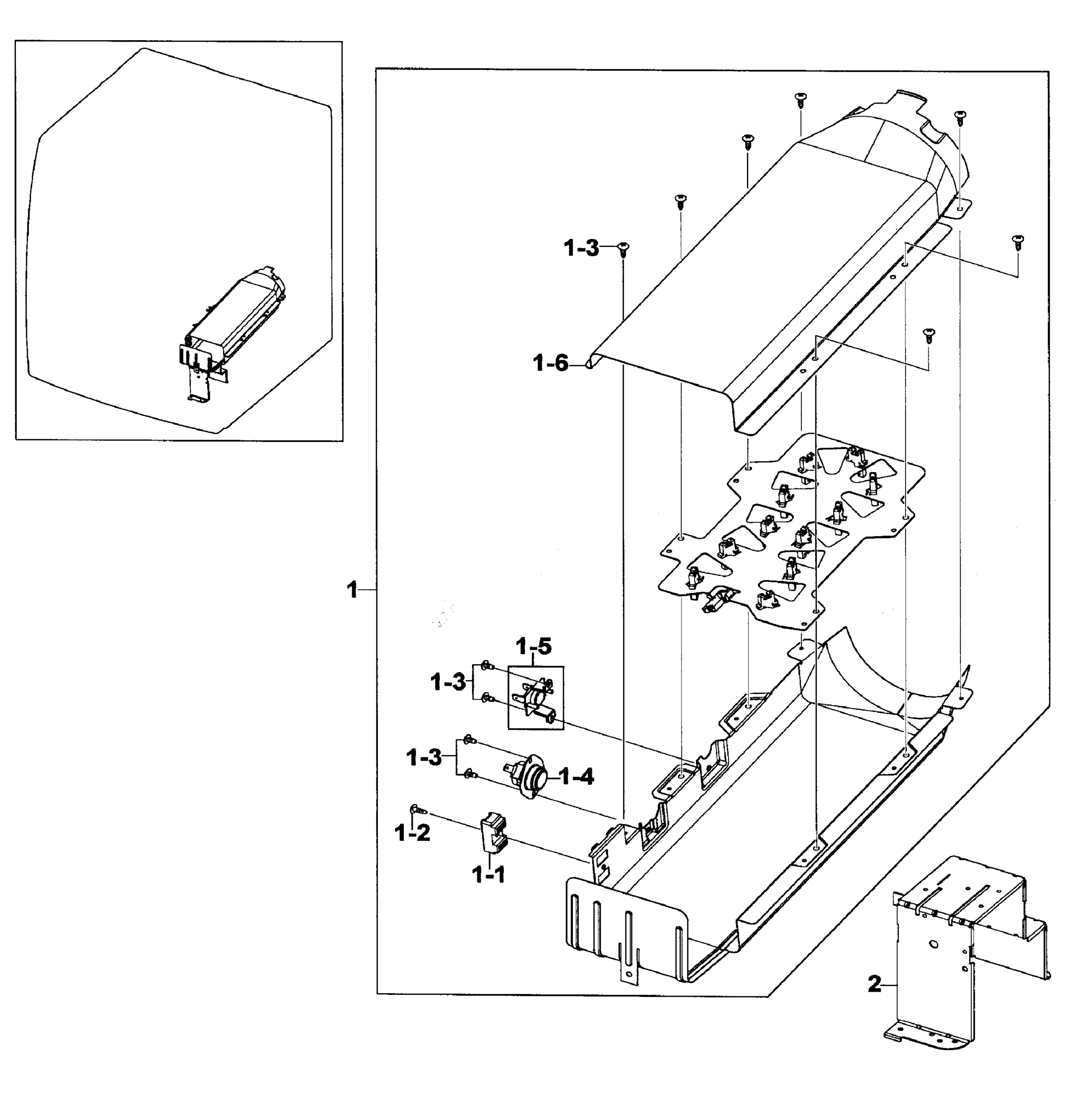 1-3
1-6
1
1-5
1-3
1-3
1-4
1-2
1-1
2