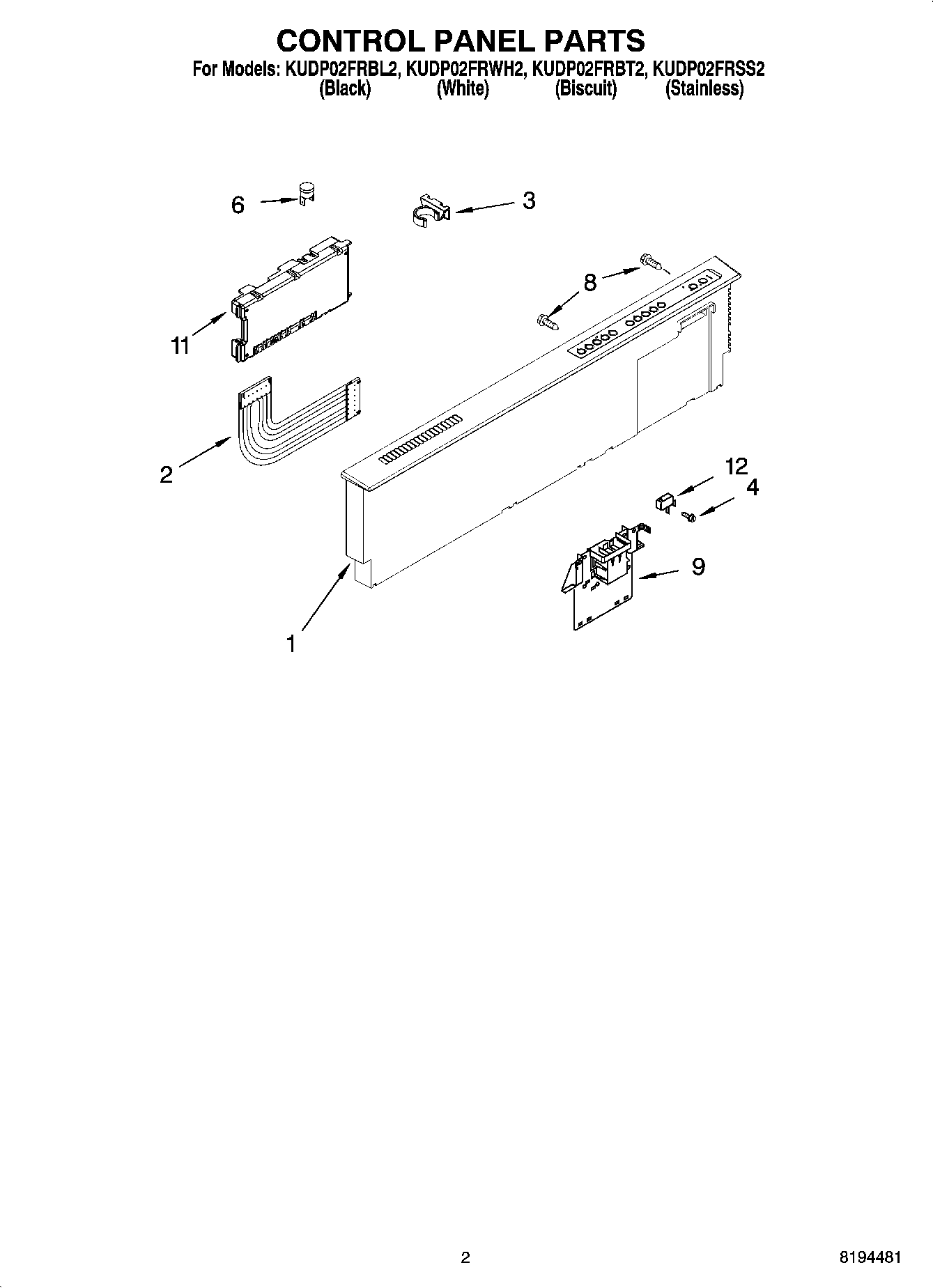 CONTROL PANEL PARTS

For Models: KUDP02FRBL2, KUDP02FRWH2, KUDP02FRBT2, KUDP02FRSS2
(Black) (White) (Biscuit) (Stainless)

6

3

8

11

2

12

4

9

1

2

8194481