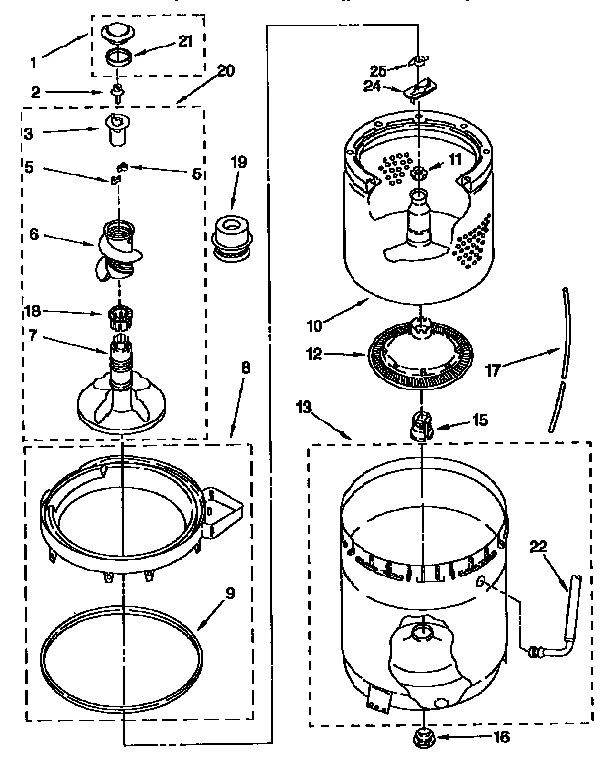 1
21
20
2
3
5
5
19
6
18
7
8
9
25
24
11
10
12
17
13
15
22
16