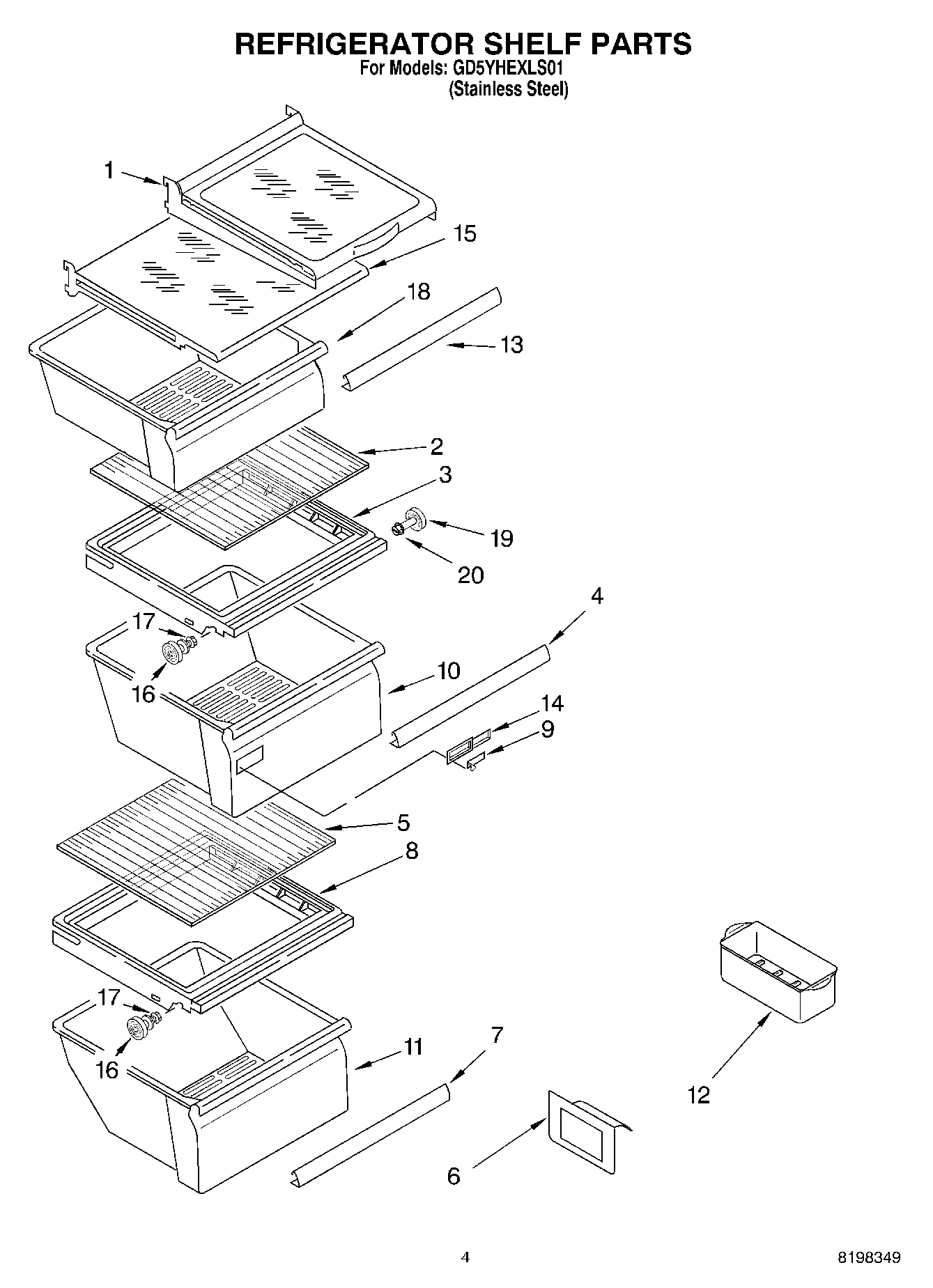 REFRIGERATOR SHELF PARTS
For Models: GD5YHEXLS01
(Stainless Steel)

1
15
18
13
2
3
19
20
4
17
16
10
14
9
5
8
17
16
11
7
12
6

4
8198349