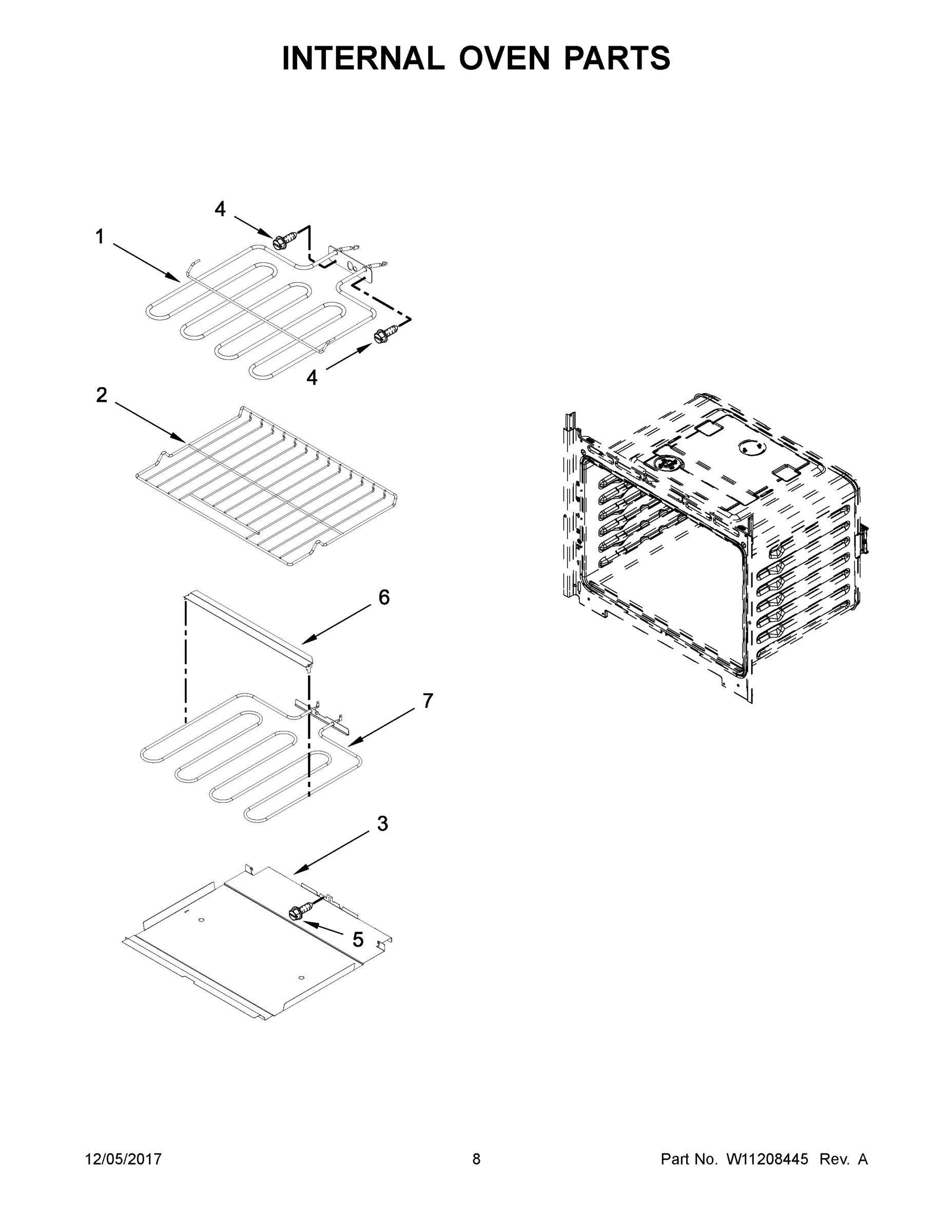 INTERNAL OVEN PARTS

4
1
4
2
6
7
3
5

12/05/2017 8 Part No. W11208445 Rev. A