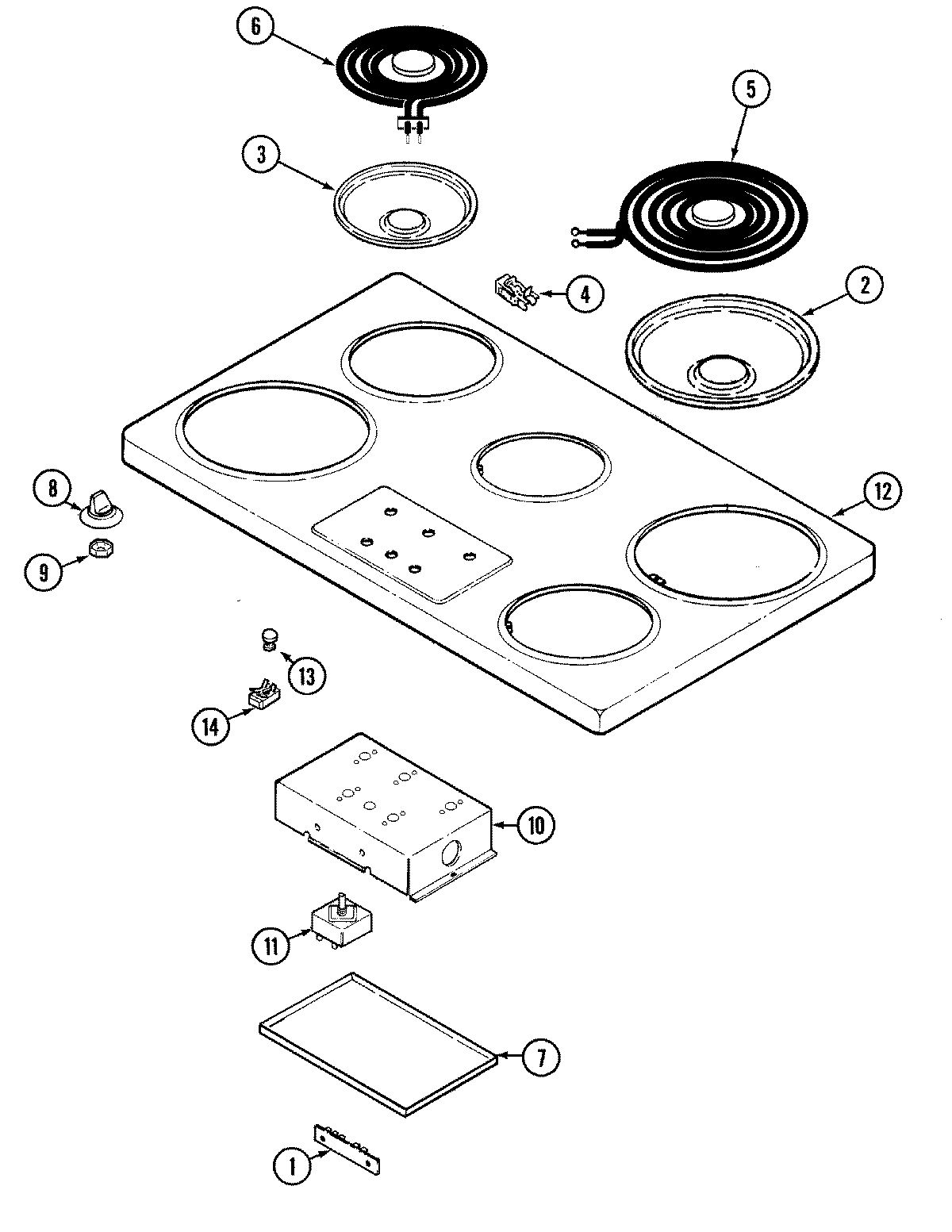 6
5
3
4
2
8
12
9
13
14
10
11
7
1