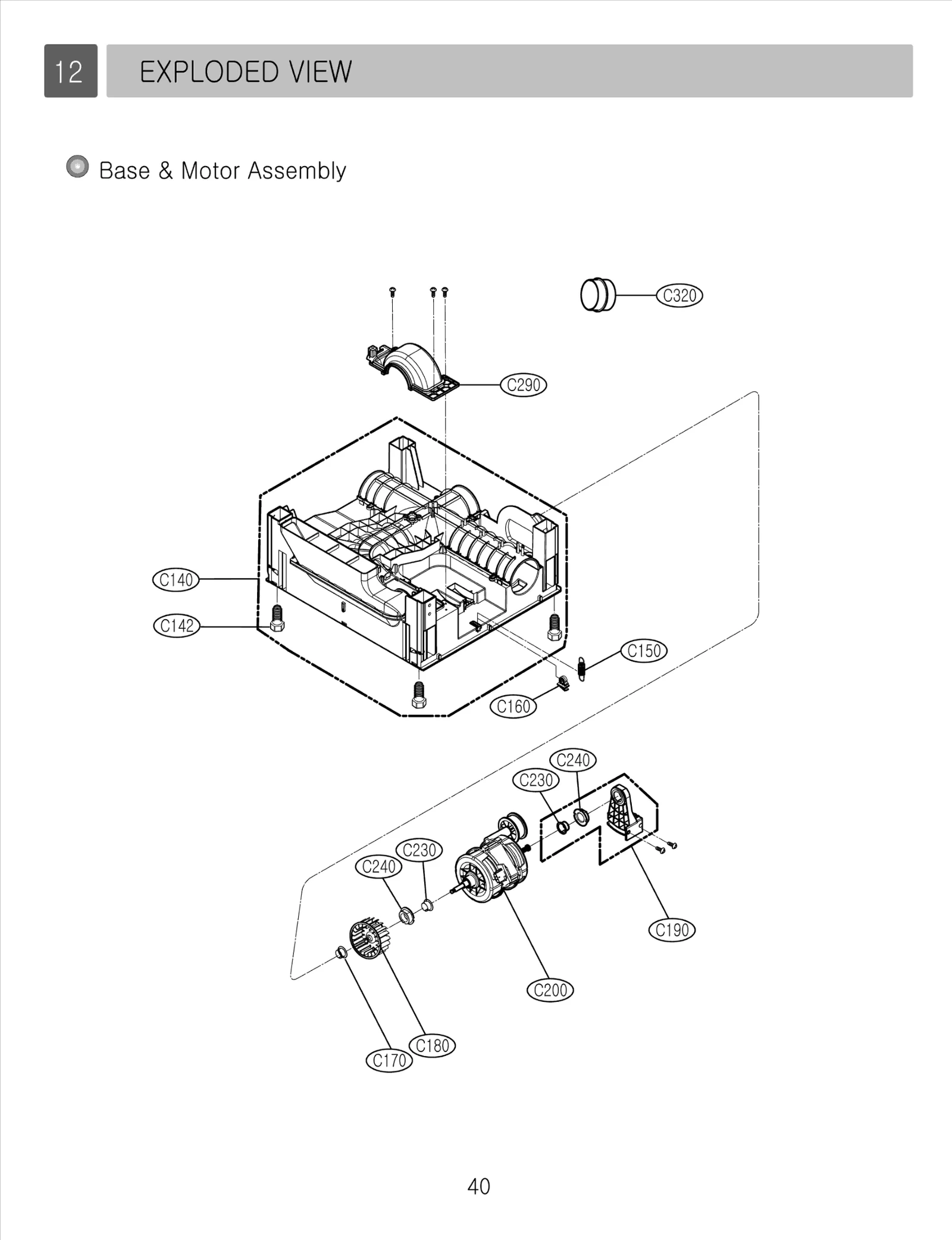 12 EXPLODED VIEW

Base & Motor Assembly

C320

C290

C140

C142

C150

C160

C240

C230

C230

C240

C190

C200

C180

C170

40