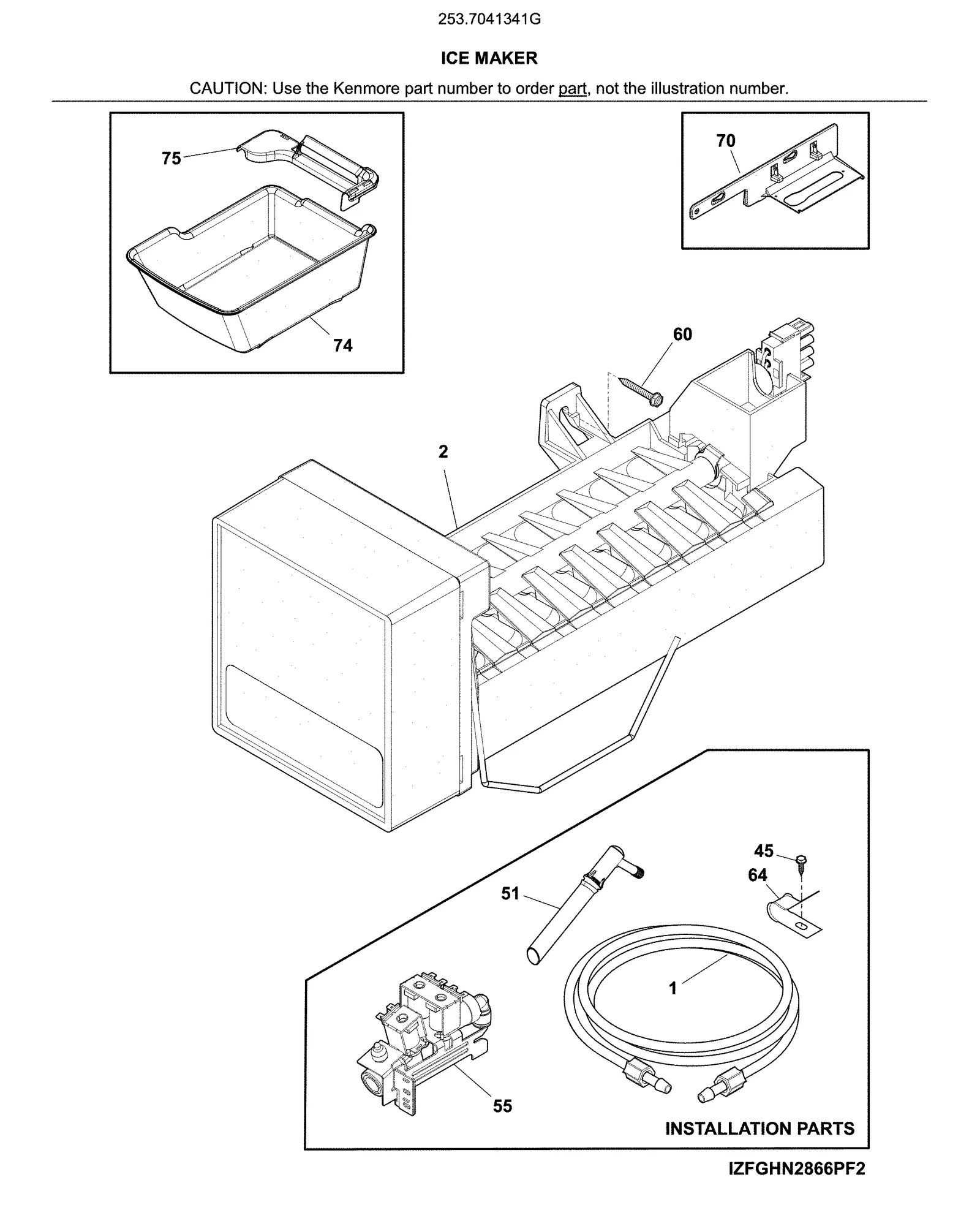 253.7041341G

ICE MAKER

CAUTION: Use the Kenmore part number to order part, not the illustration number.

75

74

70

60

2

45

64

51

1

55

INSTALLATION PARTS

IZFGHN2866PF2