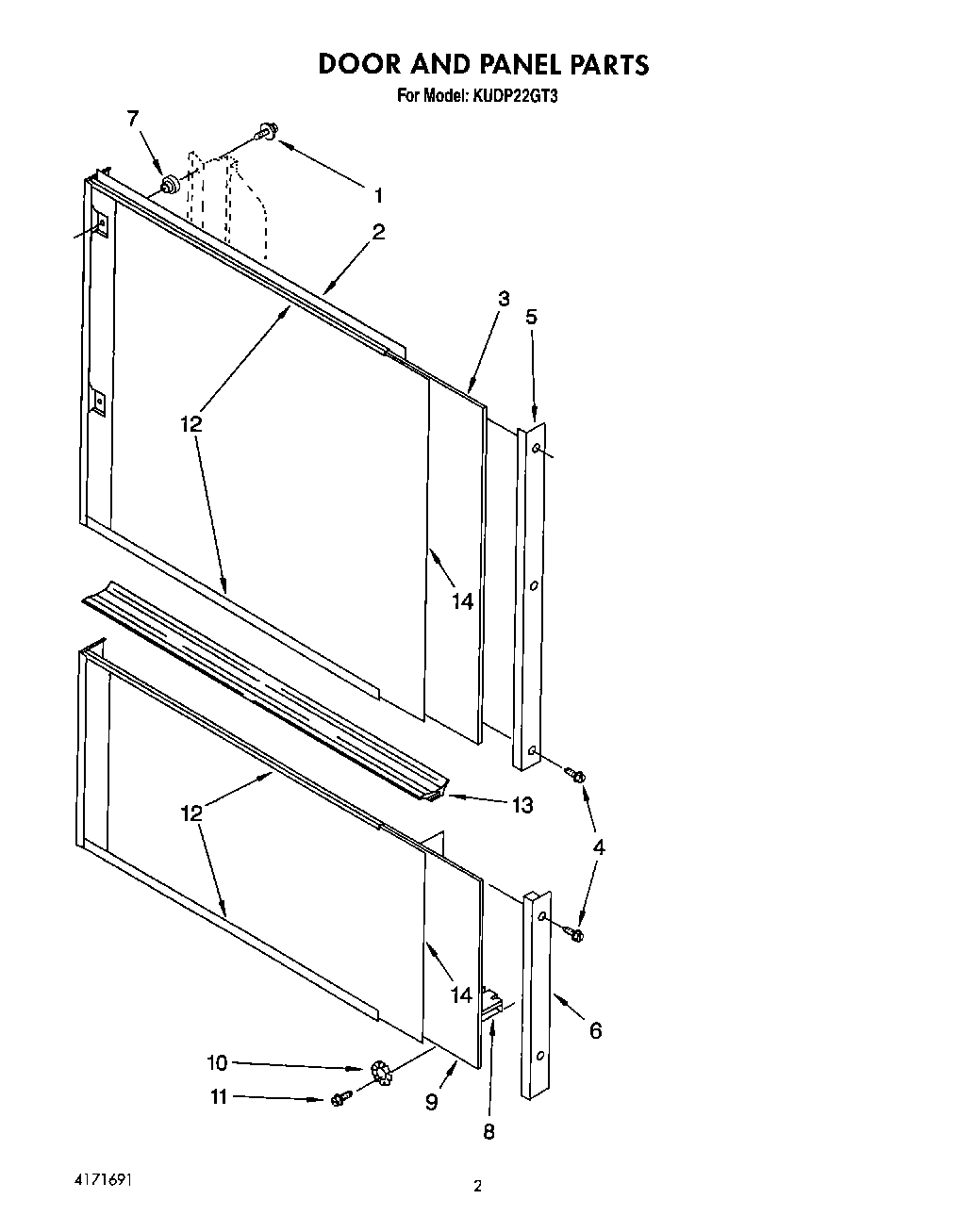 DOOR AND PANEL PARTS
For Model: KUDP22GT3

7
1
2
3
5
12
14
13
12
4
14
6
10
11
9
8

4171691

2