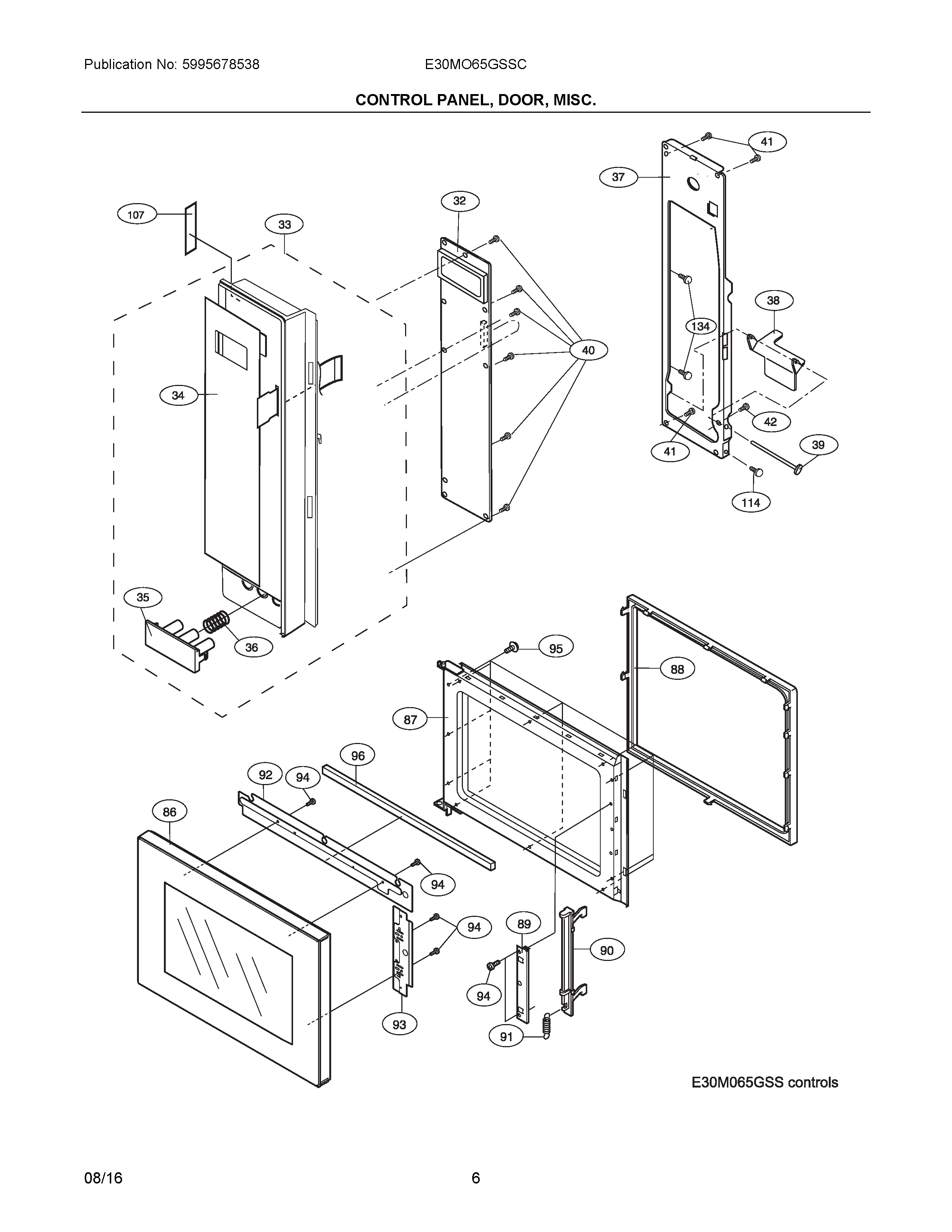 Publication No: 5995678538

E30MO65GSSC

CONTROL PANEL, DOOR, MISC.

41
37
107
32
33
38
134
40
34
42
41
39
114
35
36
95
88
87
96
92
94
86
94
94
89
90
94
93
91

E30M065GSS controls

08/16

6