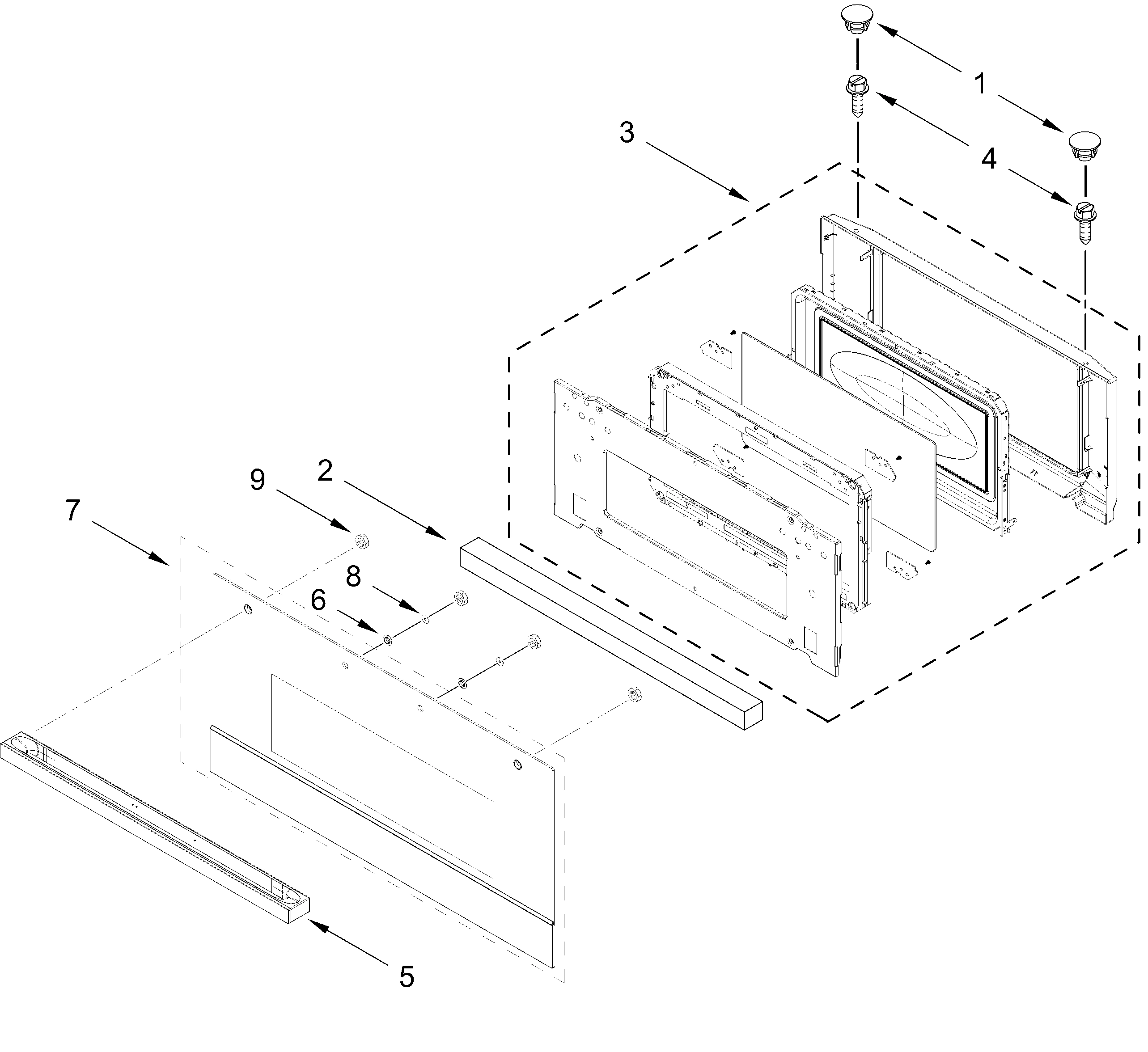 1
3
4
9
2
7
8
6
5