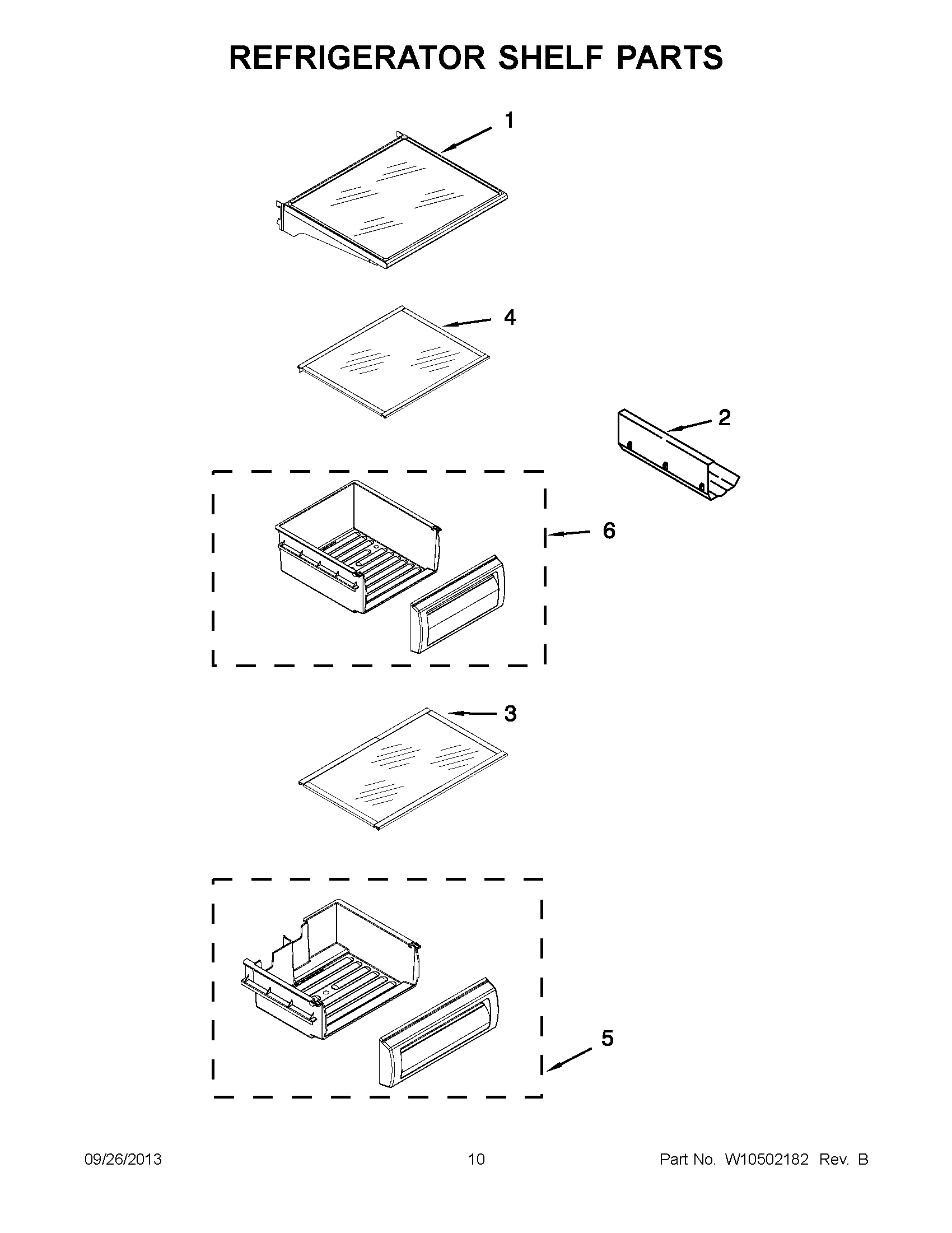 REFRIGERATOR SHELF PARTS

1

4

2

6

3

5

09/26/2013

10

Part No. W10502182 Rev. B