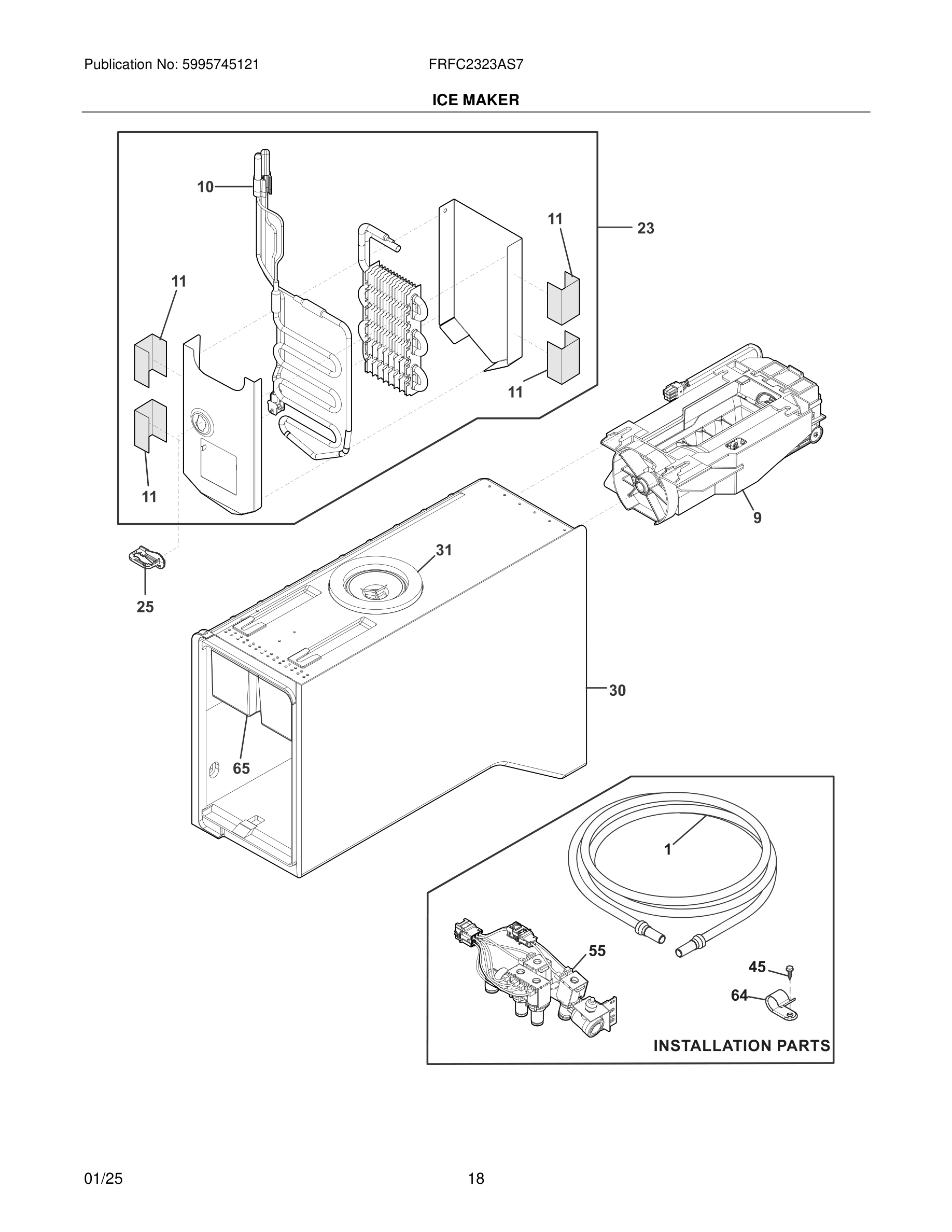 Publication No: 5995745121

FRFC2323AS7

ICE MAKER

10

11

23

11

11

11

9

31

25

30

65

1

55

45

64

INSTALLATION PARTS

01/25

18